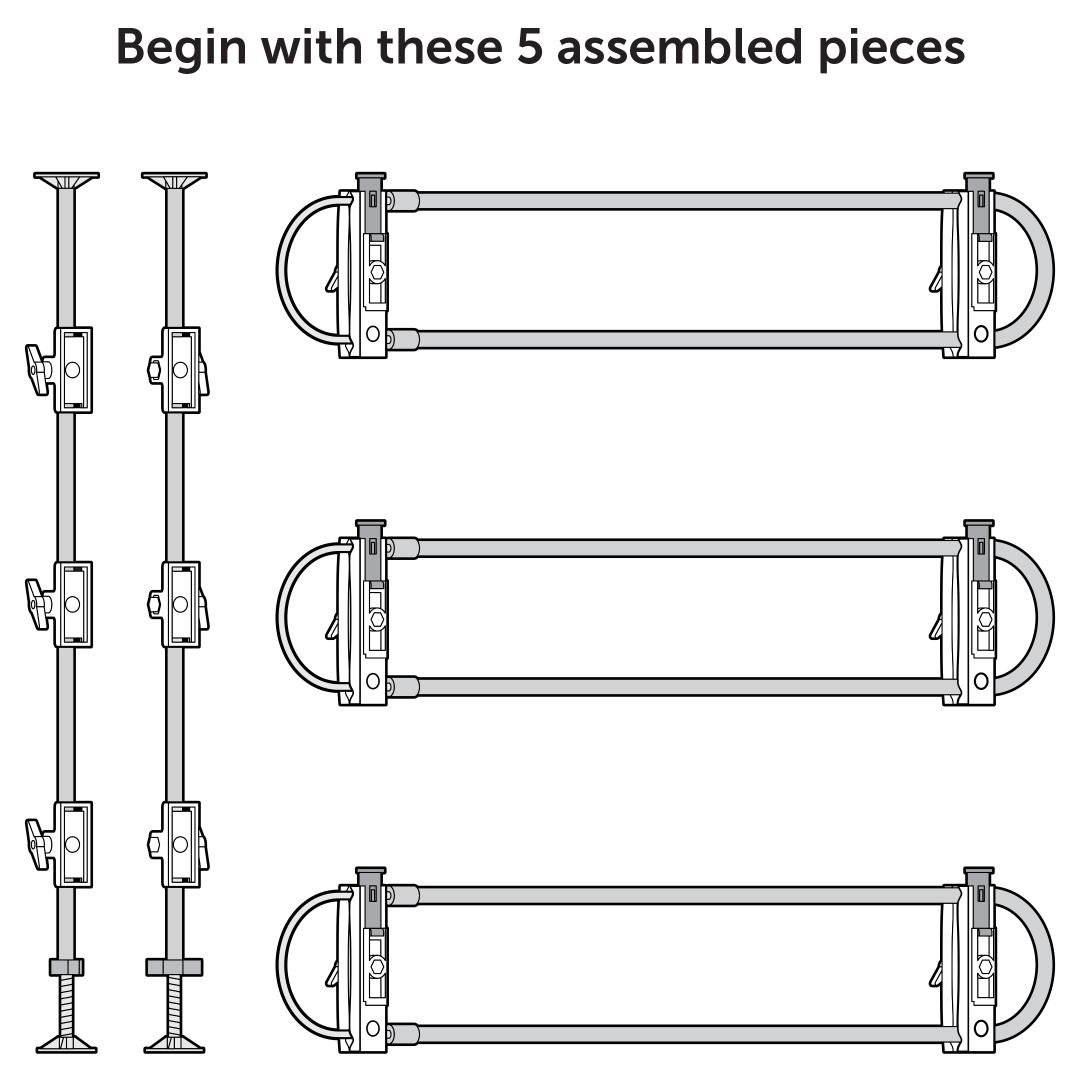 Begin with these 5 assembled pieces