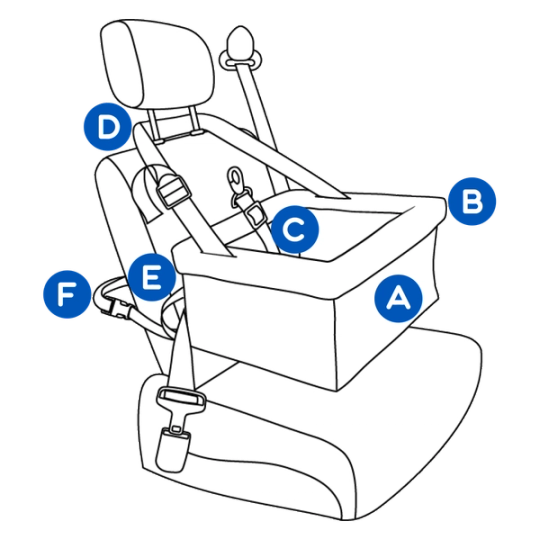 D
B
C
E
F
A