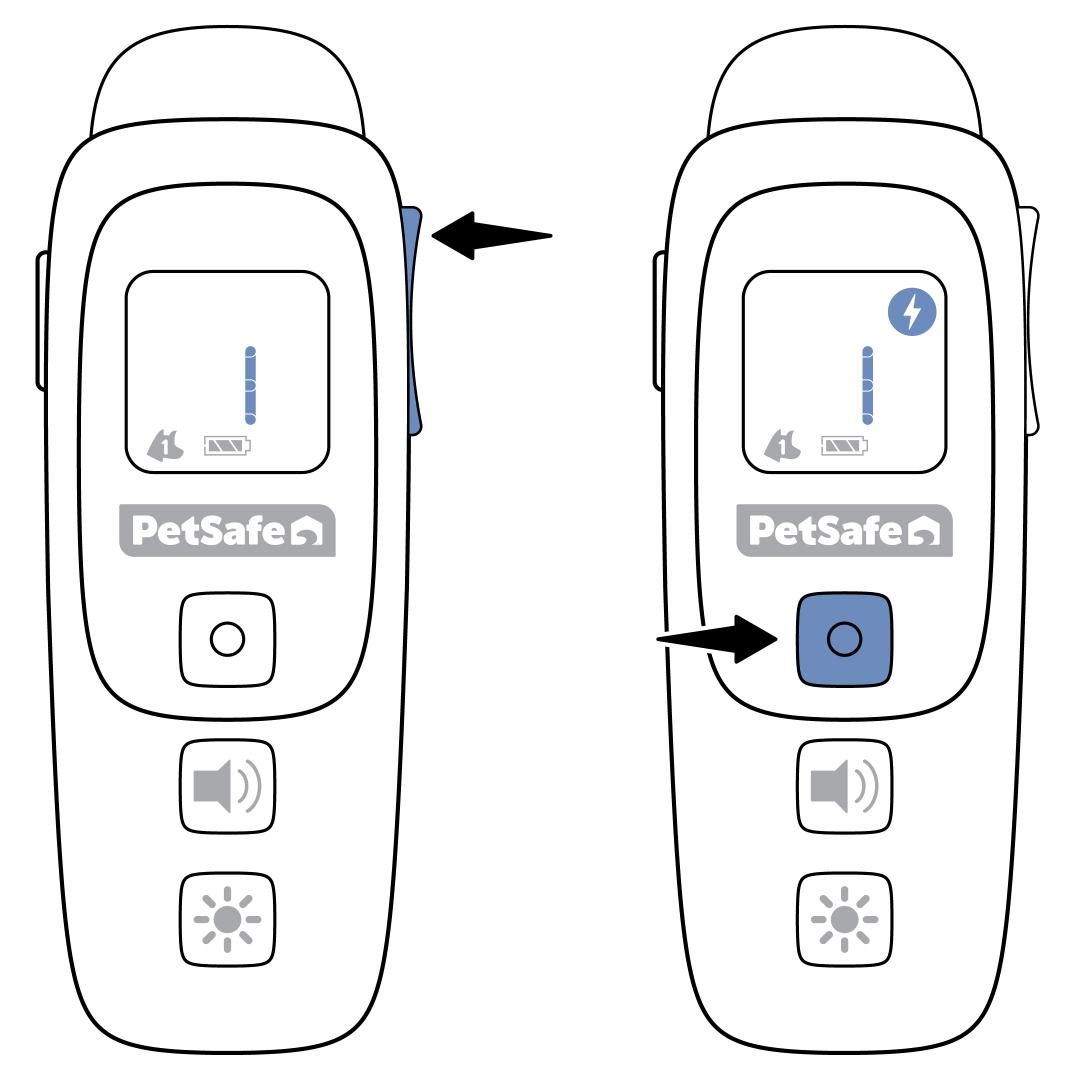 1

PetSafe

1

PetSafe