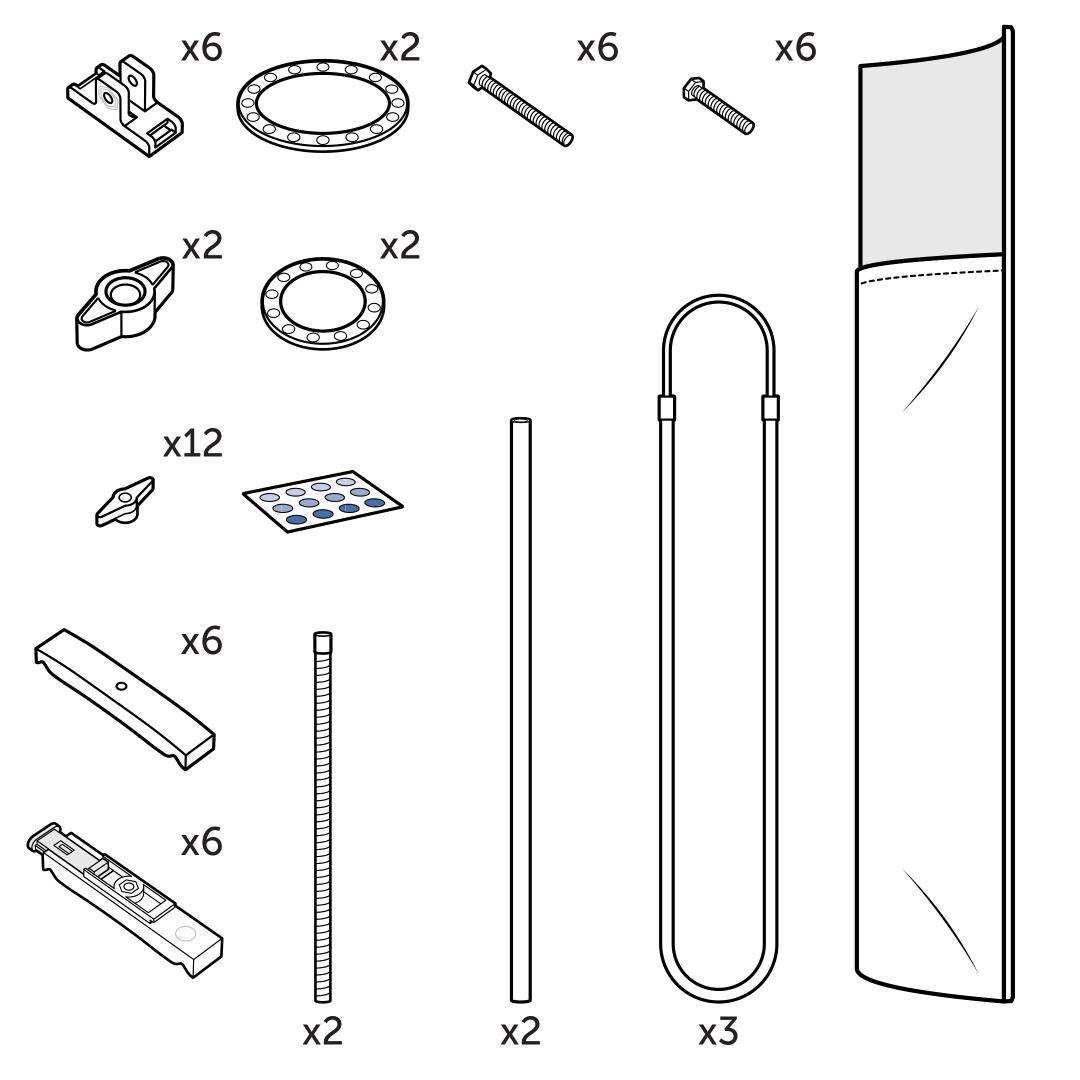 x6
x2
x6
x6
x2
x2
x12
x6
x6
x2
x2
x3