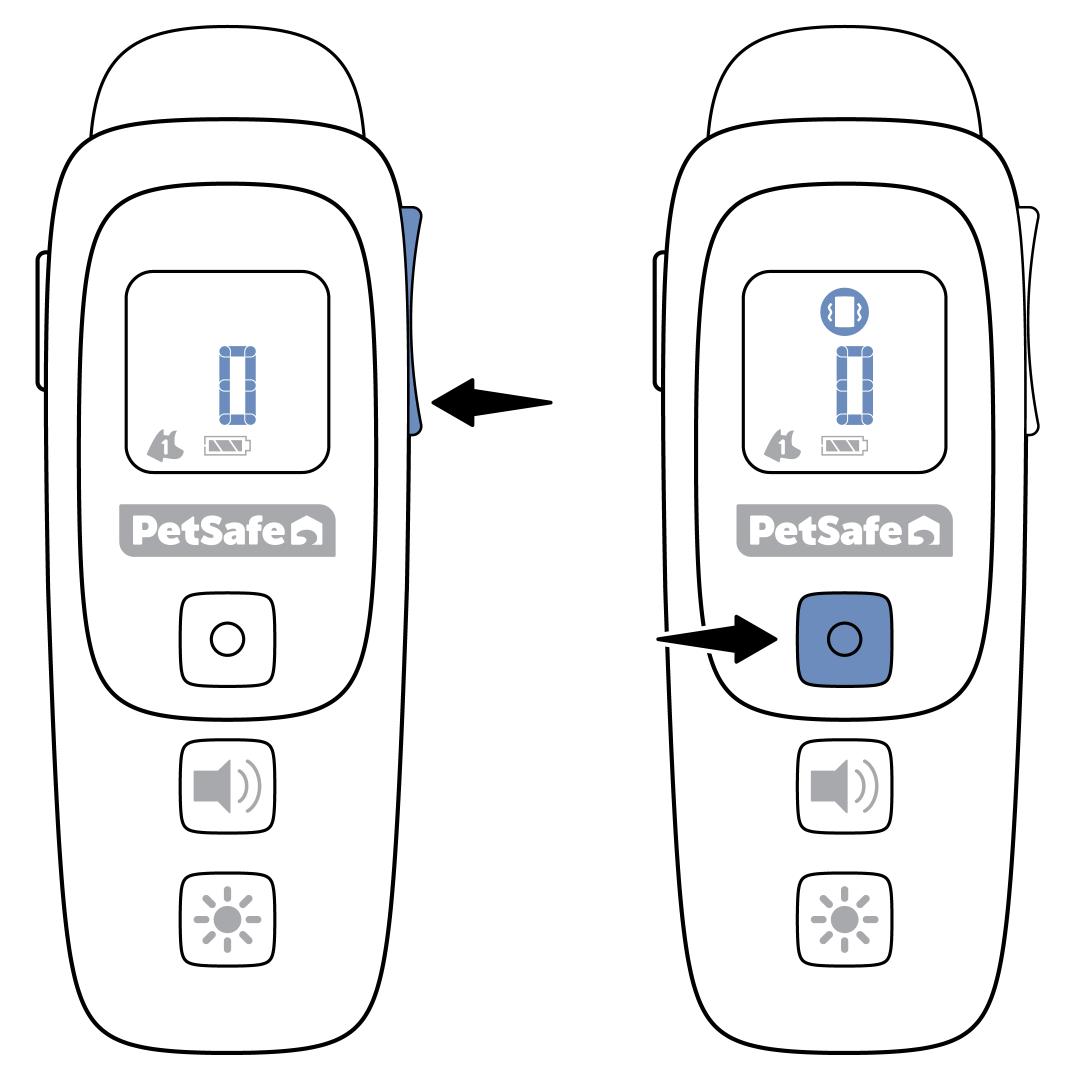 0
1
PetSafe

0
1
PetSafe