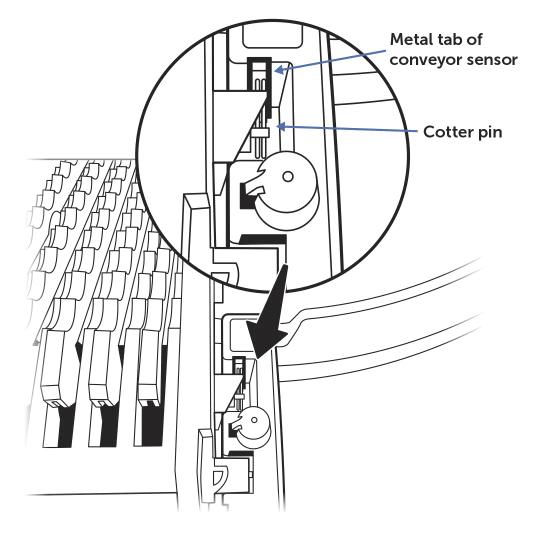 Metal tab of conveyor sensor

Cotter pin