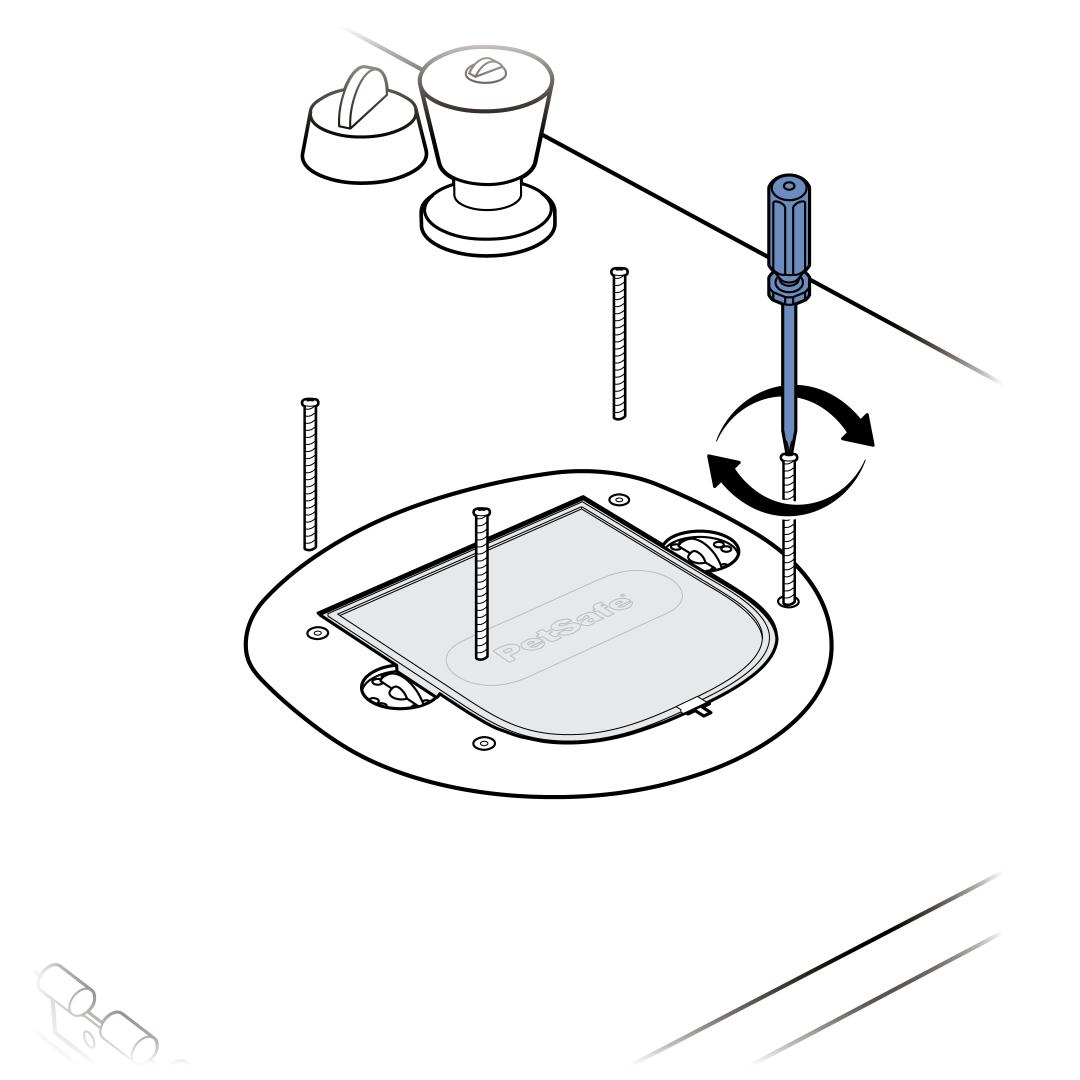 PetSafe®