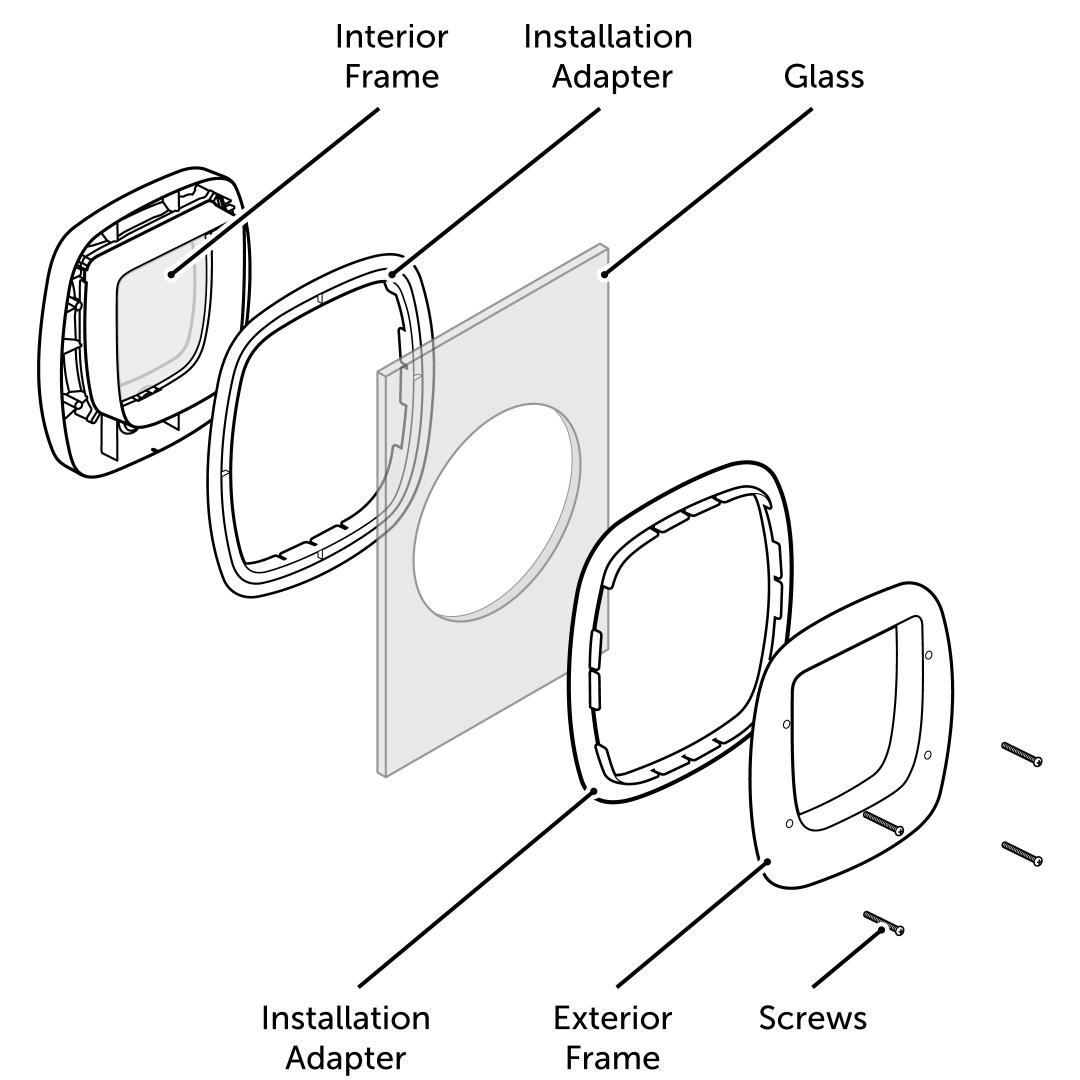 Interior Frame

Installation Adapter

Glass

Installation Adapter

Exterior Frame

Screws