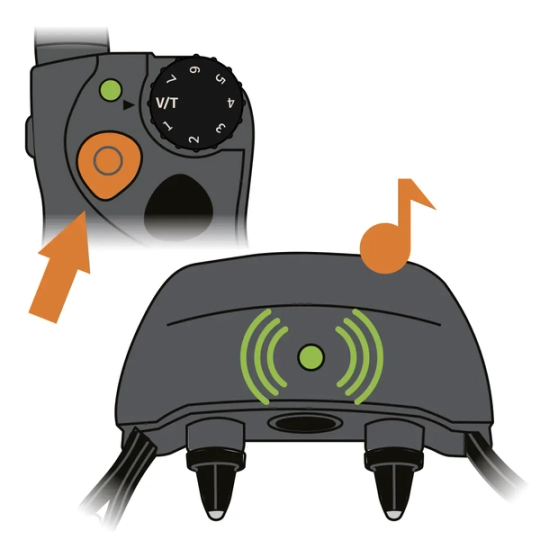 V/T
1
2
3
4
5
6
7