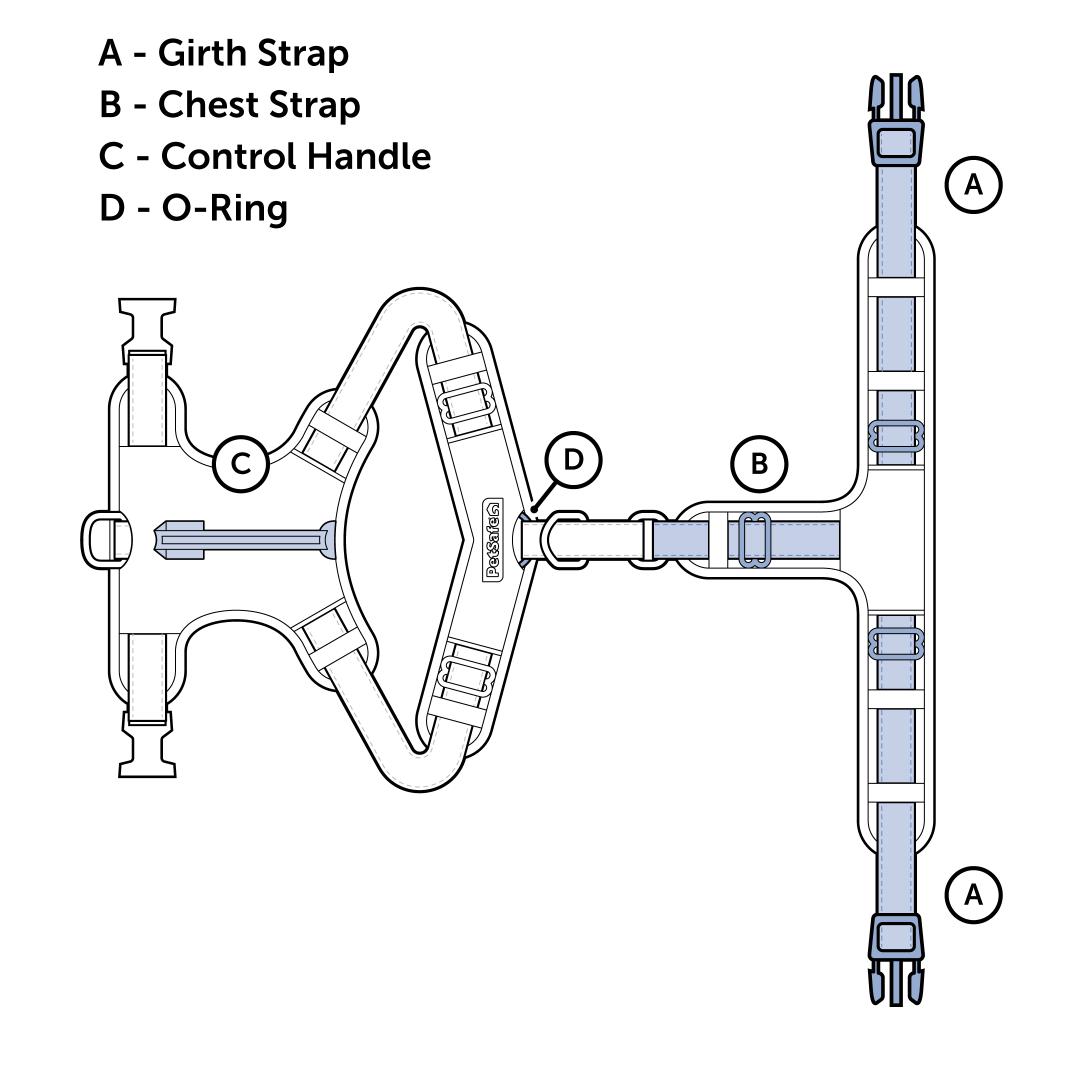 A - Girth Strap
B - Chest Strap
C - Control Handle
D - O-Ring

A

C

D

B

PetSafe

A