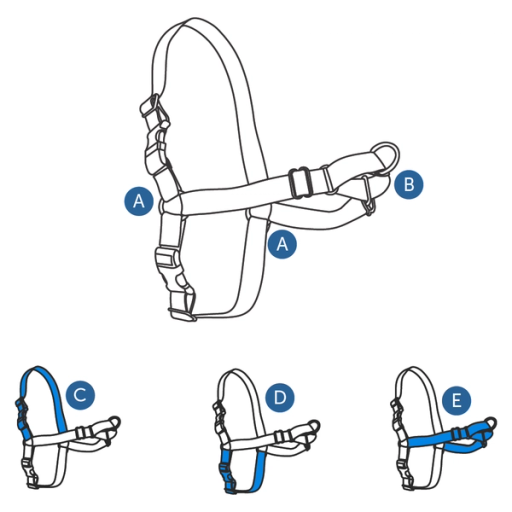 A
B
A
C
D
E