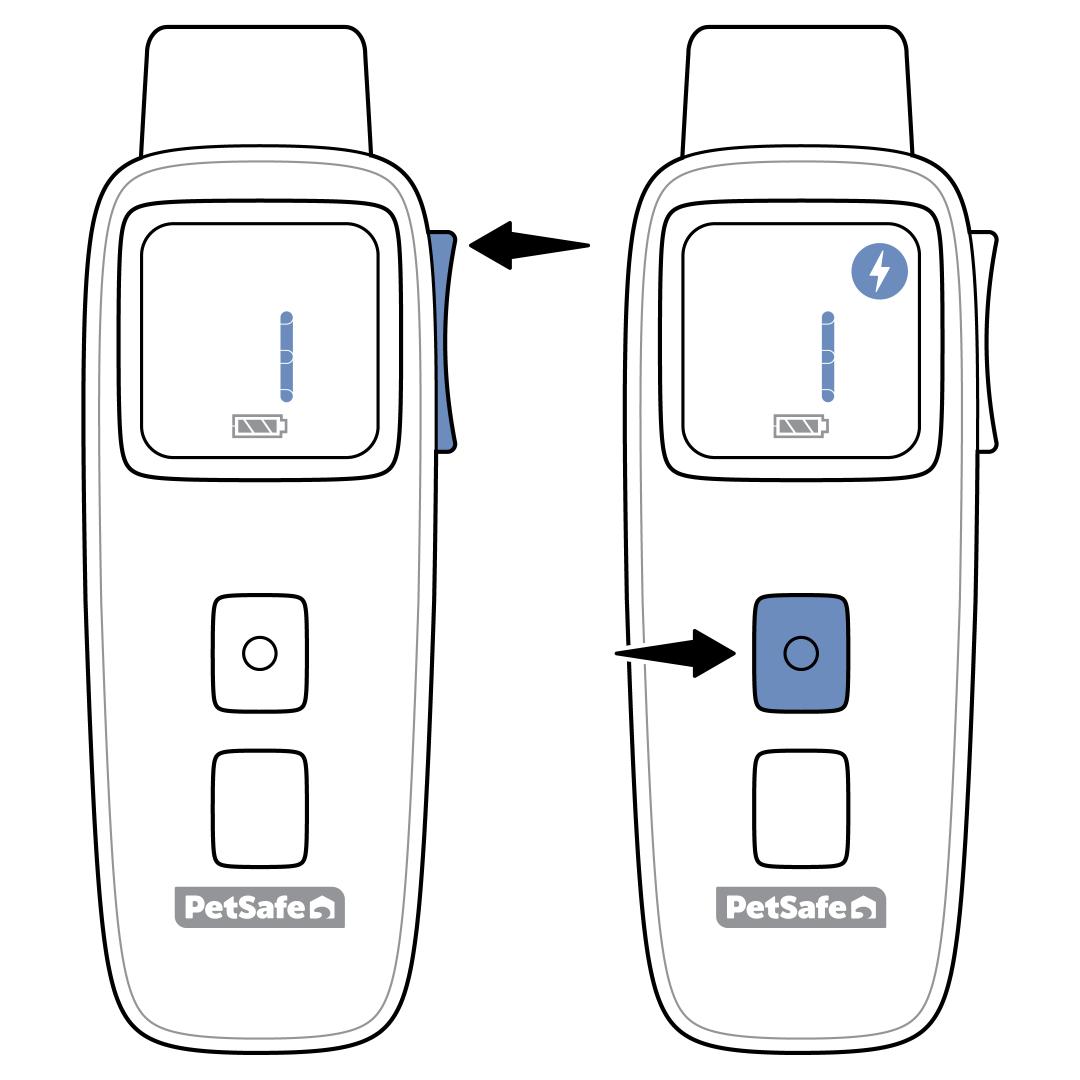 PetSafe

PetSafe