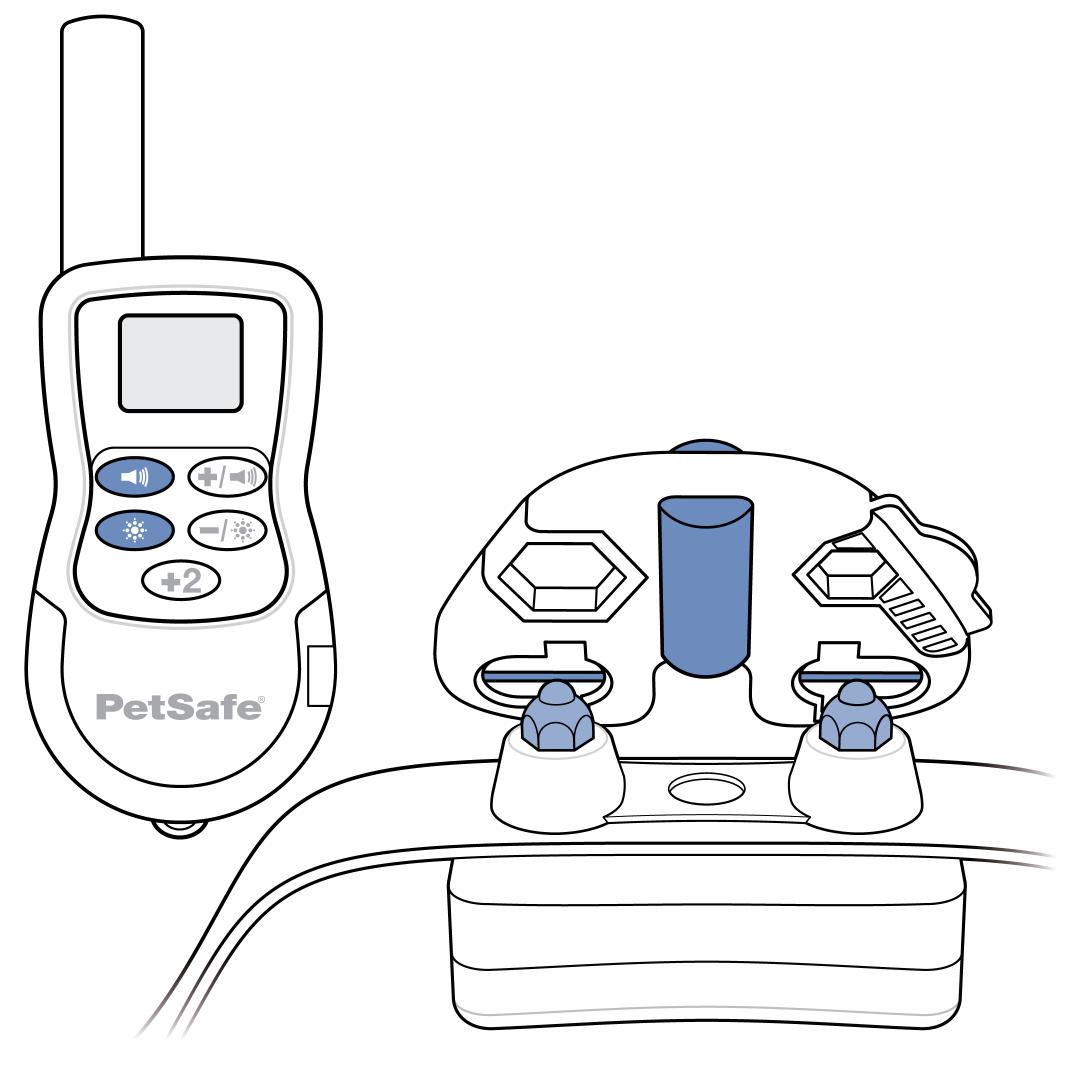 +/
−/
+2
PetSafe®