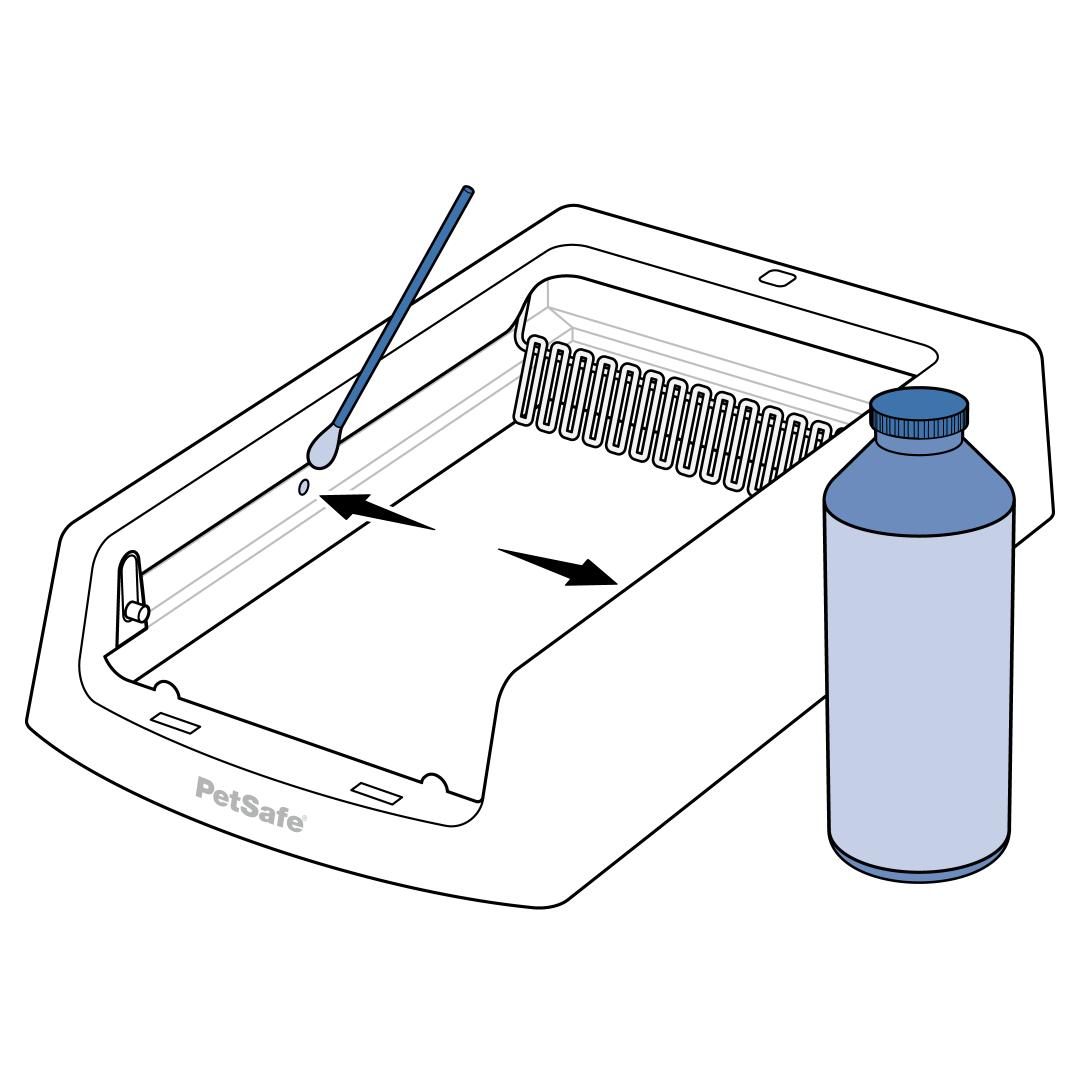 PetSafe®