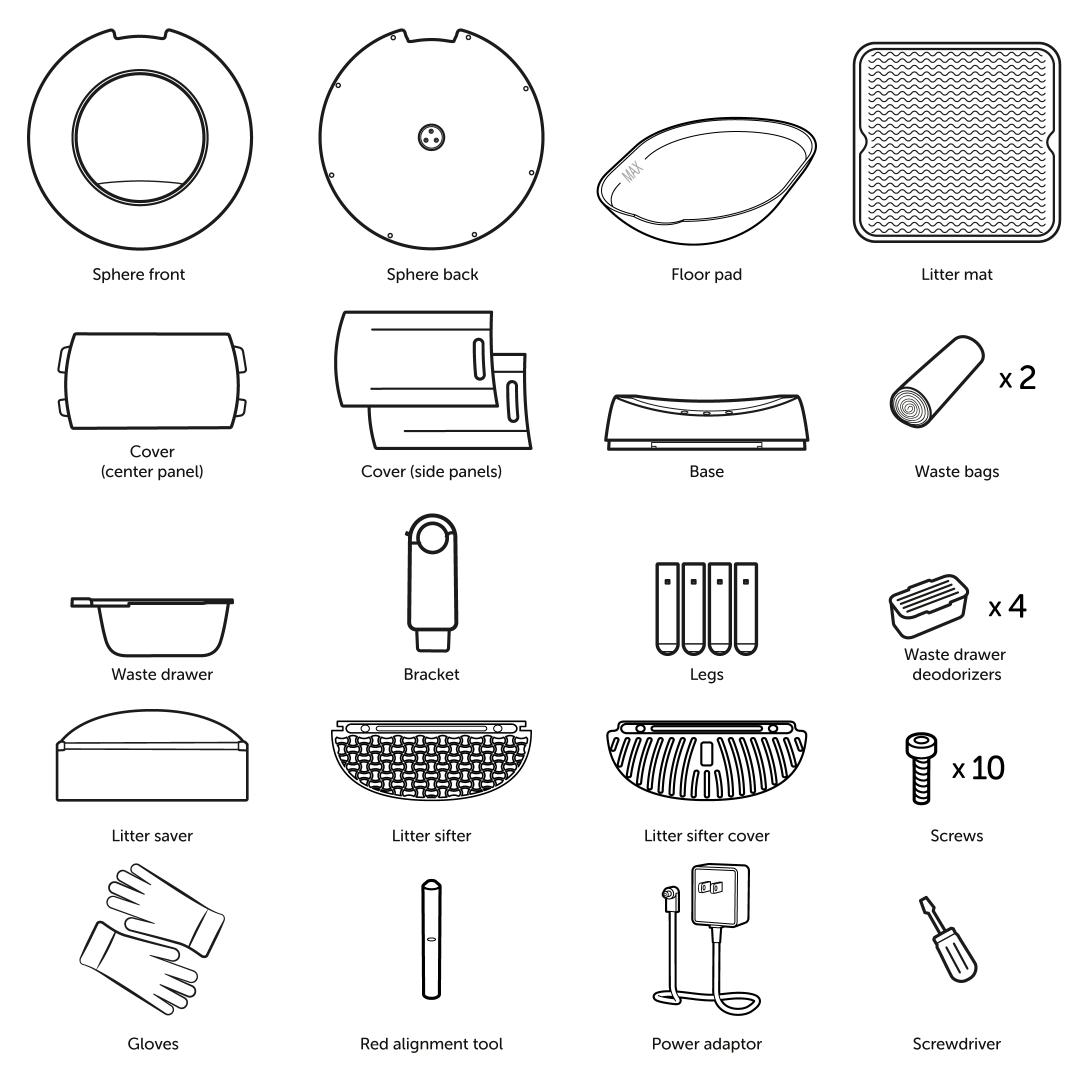 Sphere front

Sphere back

MAX

Floor pad

Litter mat

Cover
(center panel)

Cover (side panels)

Base

x 2

Waste bags

Waste drawer

Bracket

Legs

x 4

Waste drawer deodorizers

Litter saver

Litter sifter

Litter sifter cover

x 10

Screws

Gloves

Red alignment tool

Power adaptor

Screwdriver