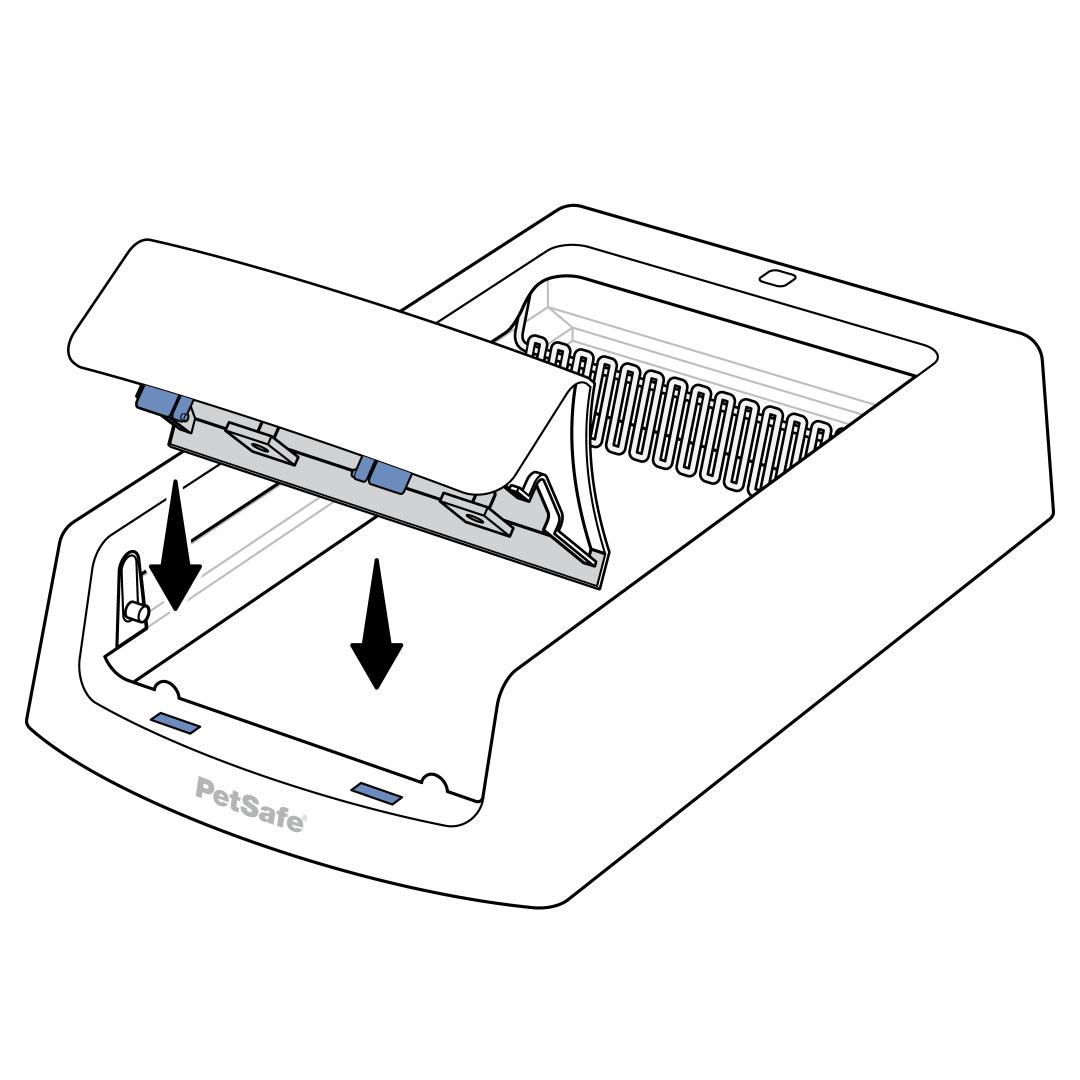 PetSafe®