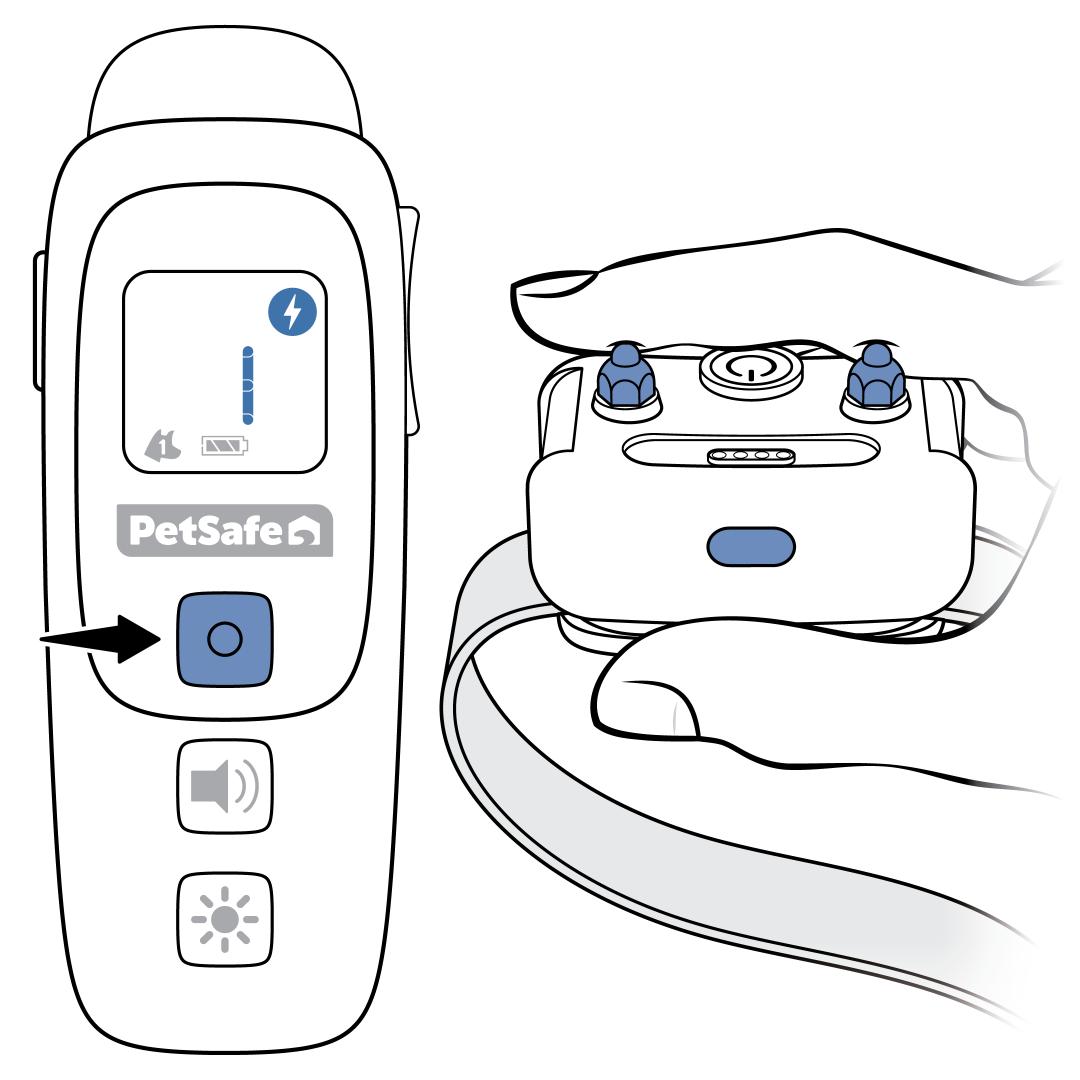 1

PetSafe