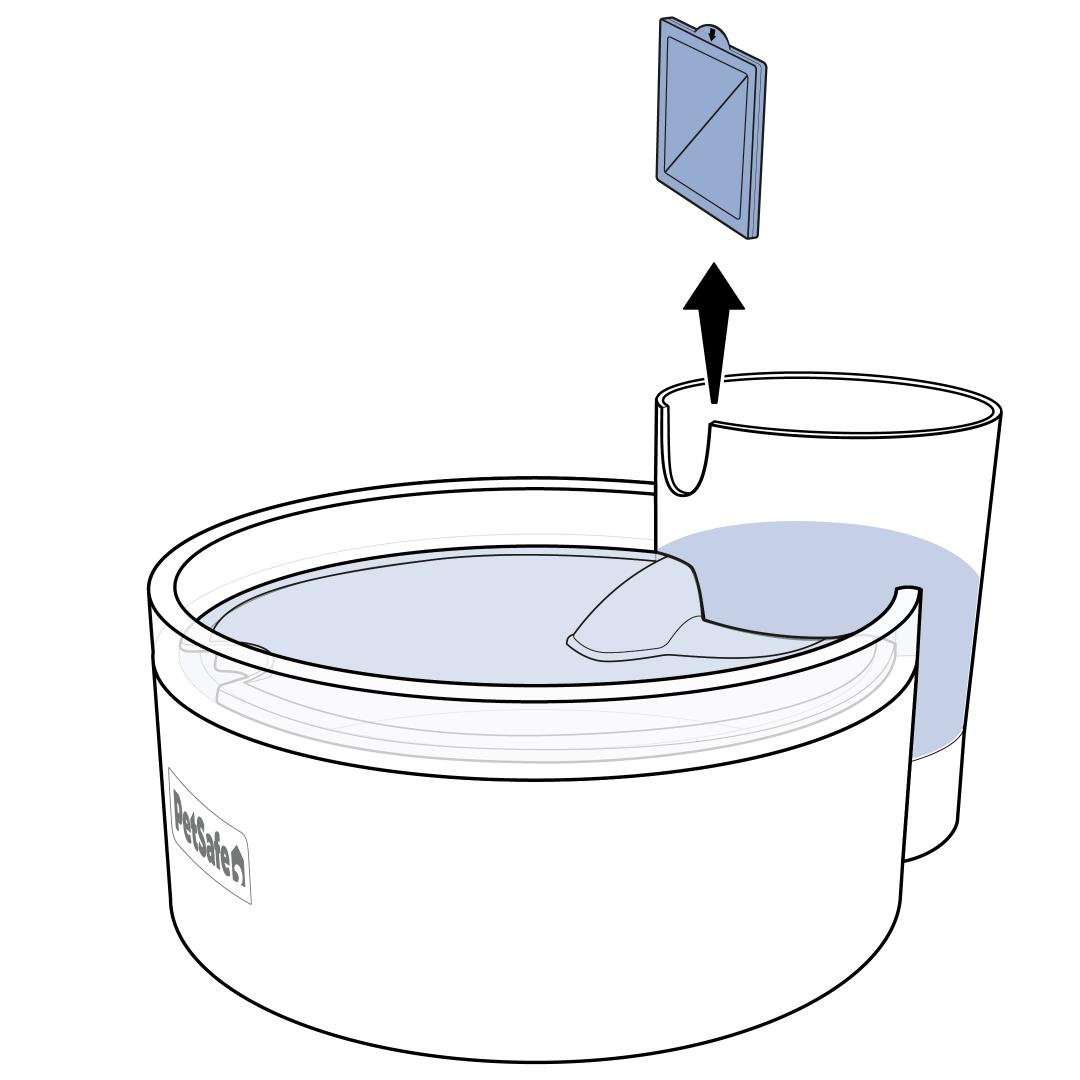 PetSafe