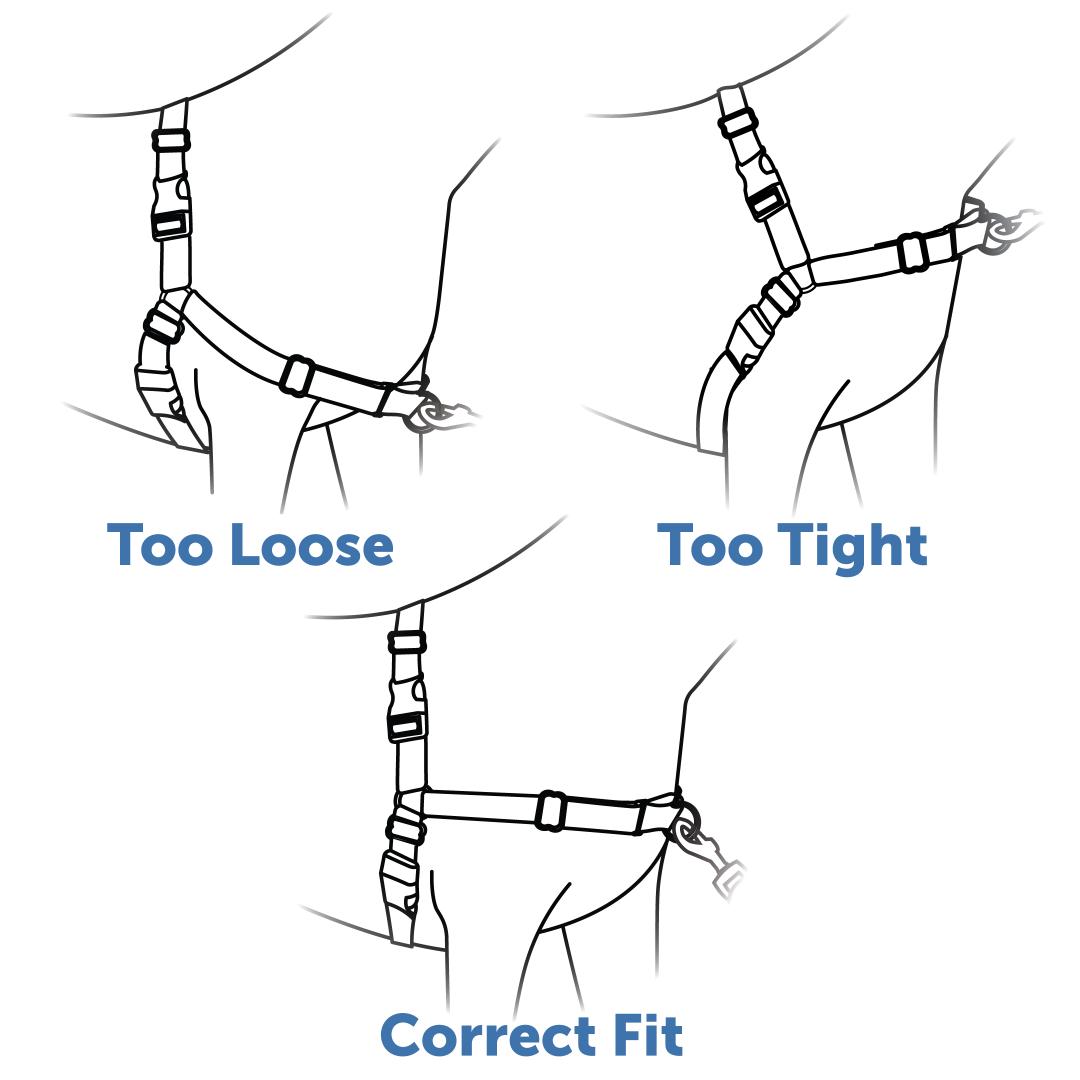 Too Loose

Too Tight

Correct Fit