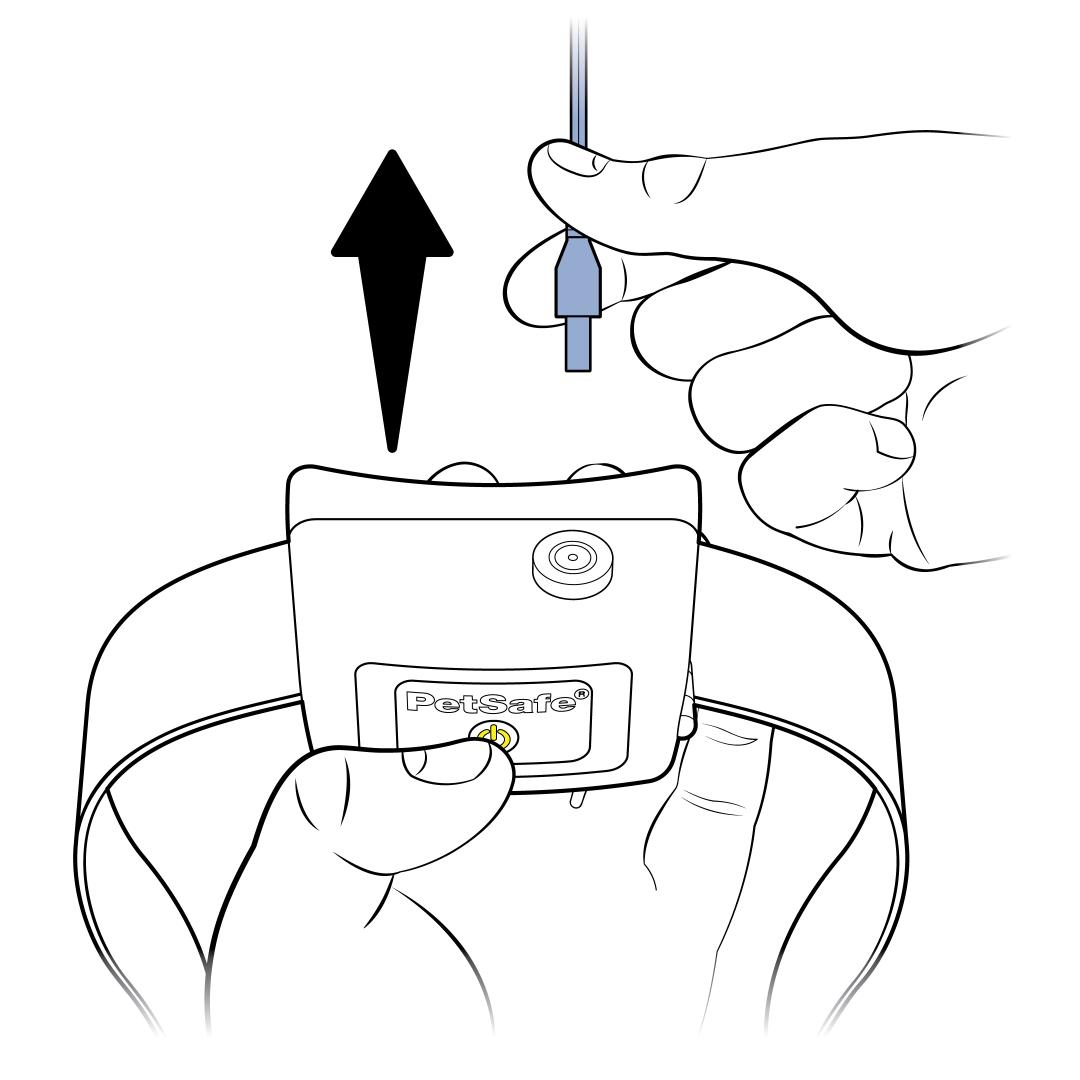 PetSafe®