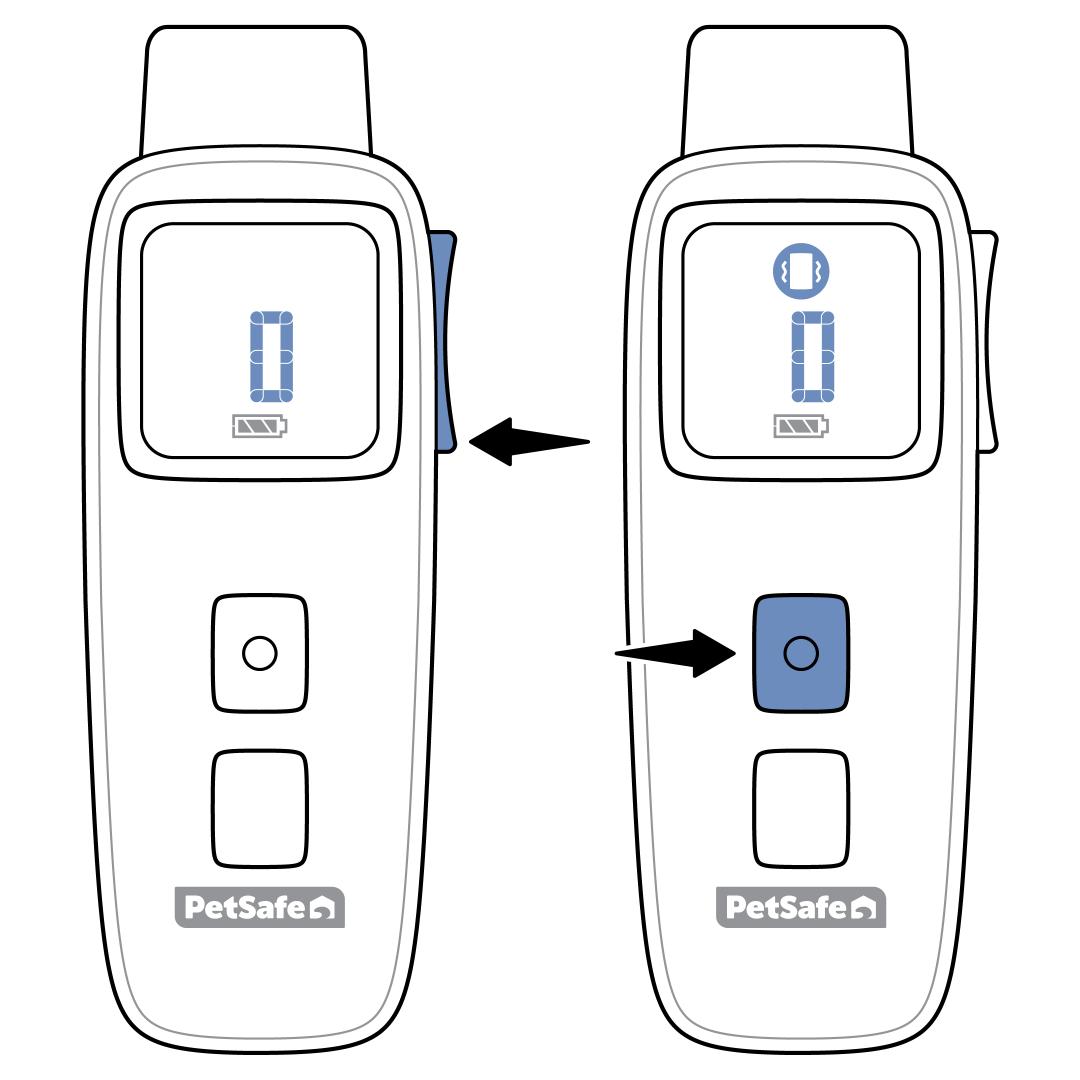 0

PetSafe

0

PetSafe