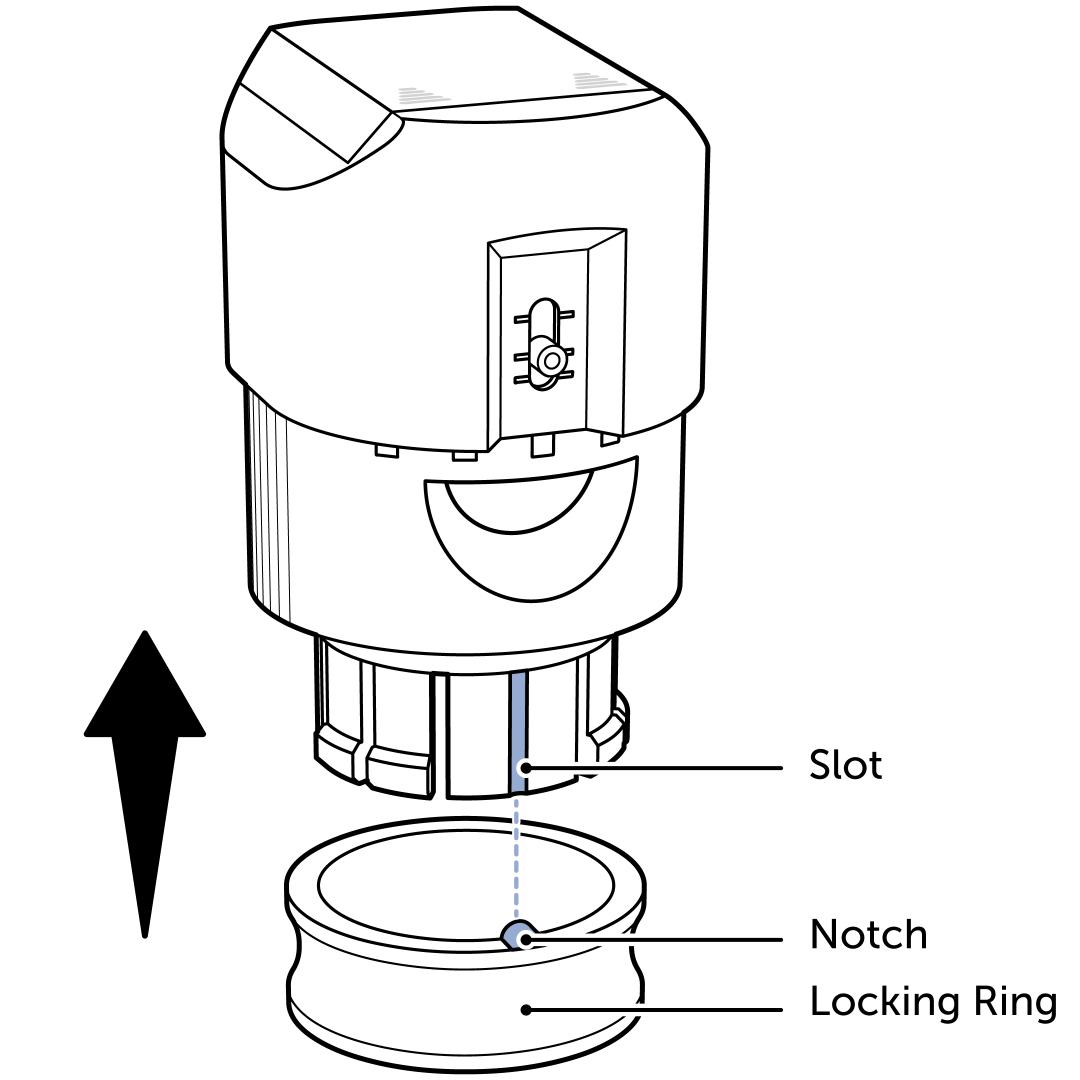 Slot

Notch

Locking Ring