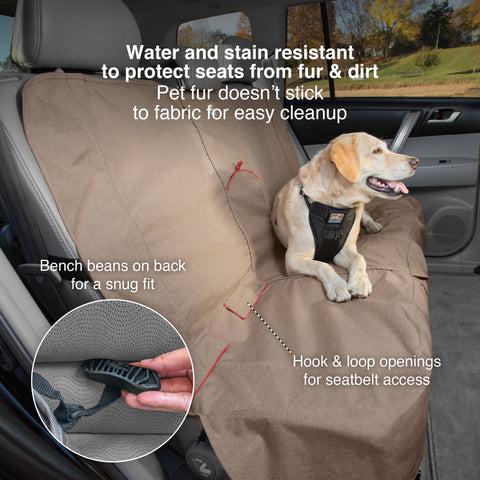 Water and stain resistant
to protect seats from fur & dirt
Pet fur doesn't stick
to fabric for easy cleanup

Bench beans on back
for a snug fit

Hook & loop openings
for seatbelt access