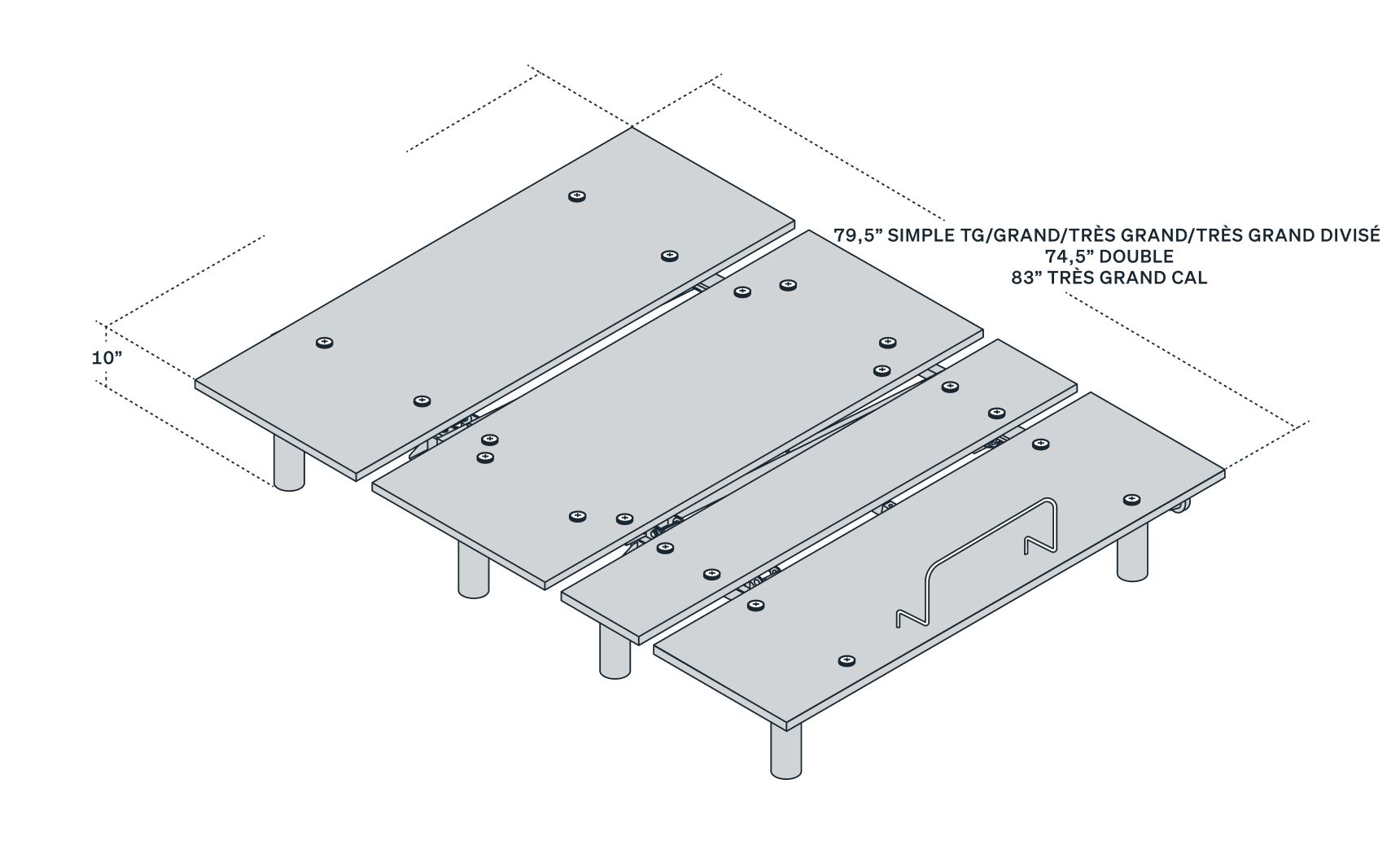 79,5” SIMPLE TG/GRAND/TRÈS GRAND/TRÈS GRAND DIVISÉ
74,5” DOUBLE
83” TRÈS GRAND CAL

10”