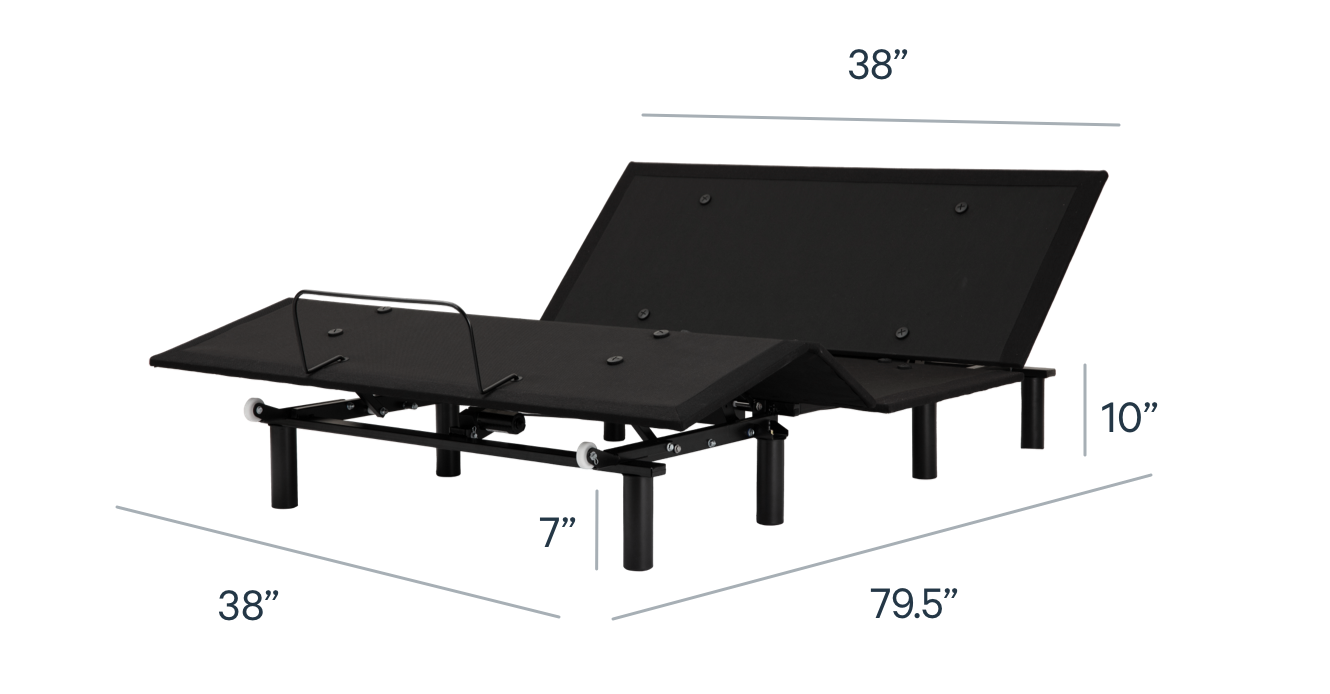 38”

10”

7”

38”

79.5”