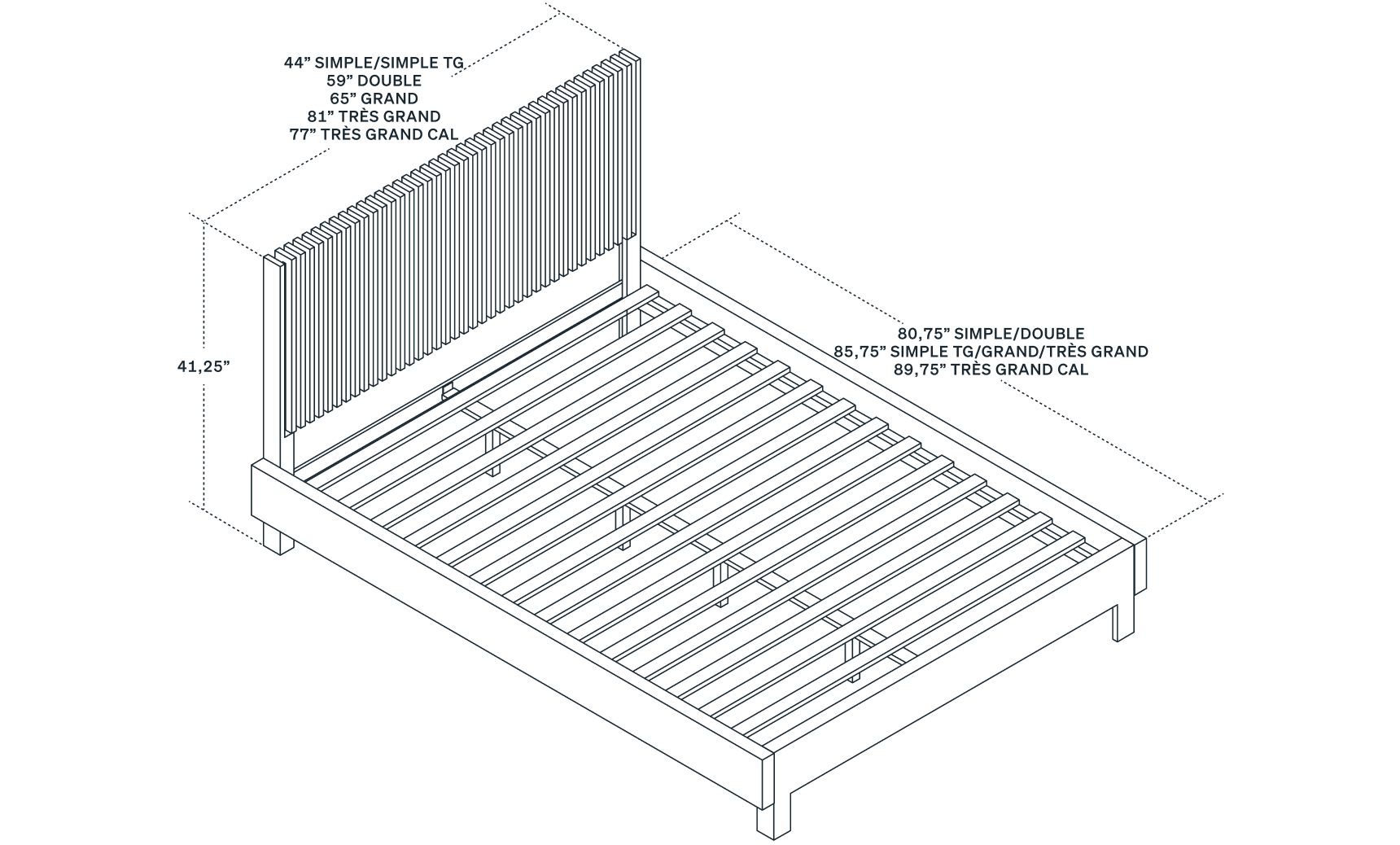 44” SIMPLE/SIMPLE TG
59” DOUBLE
65” GRAND
81” TRÈS GRAND
77” TRÈS GRAND CAL

41,25”

80,75” SIMPLE/DOUBLE
85,75” SIMPLE TG/GRAND/TRÈS GRAND
89,75” TRÈS GRAND CAL