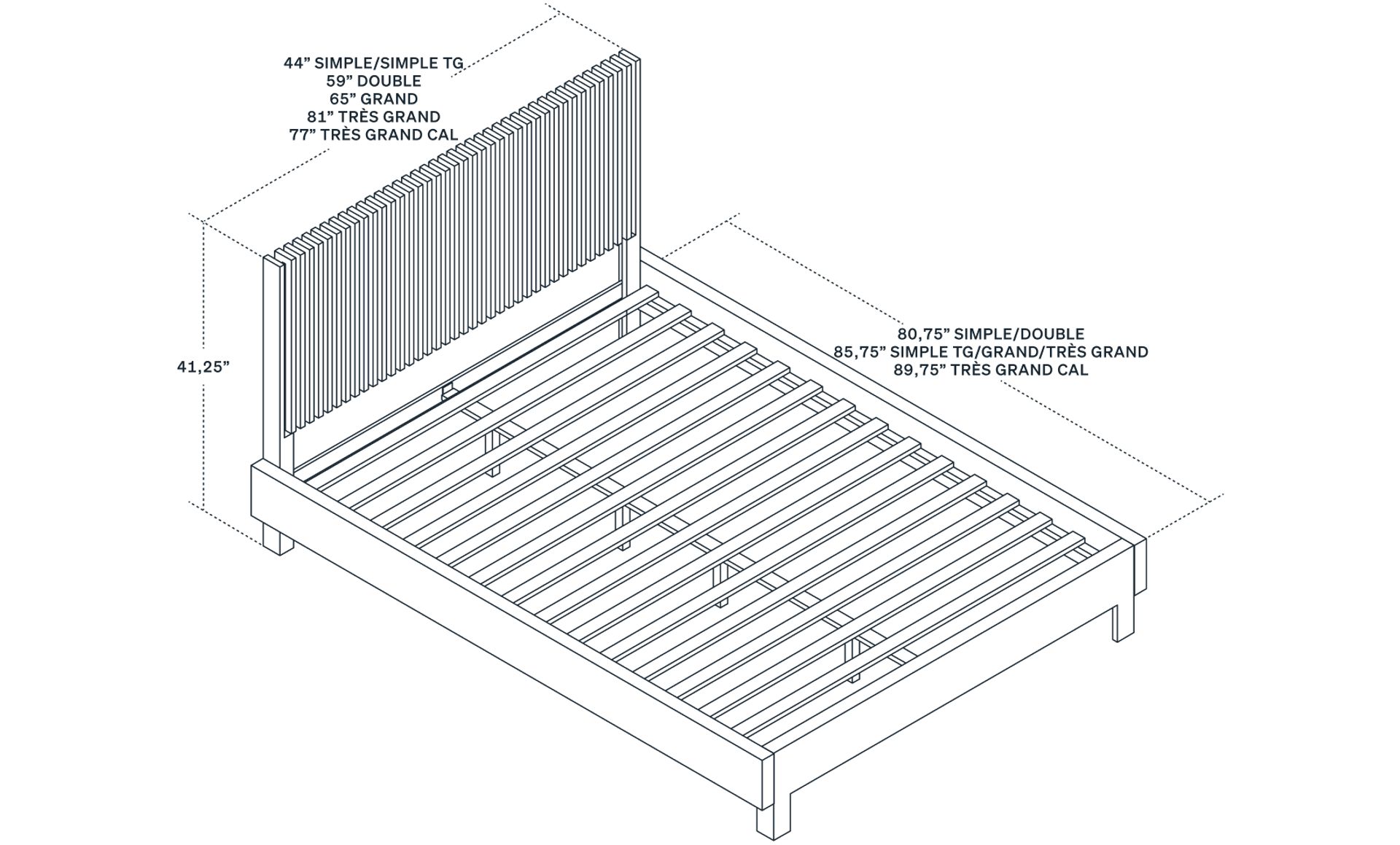 44” SIMPLE/SIMPLE TG
59” DOUBLE
65” GRAND
81” TRÈS GRAND
77” TRÈS GRAND CAL

41,25”

80,75” SIMPLE/DOUBLE
85,75” SIMPLE TG/GRAND/TRÈS GRAND
89,75” TRÈS GRAND CAL