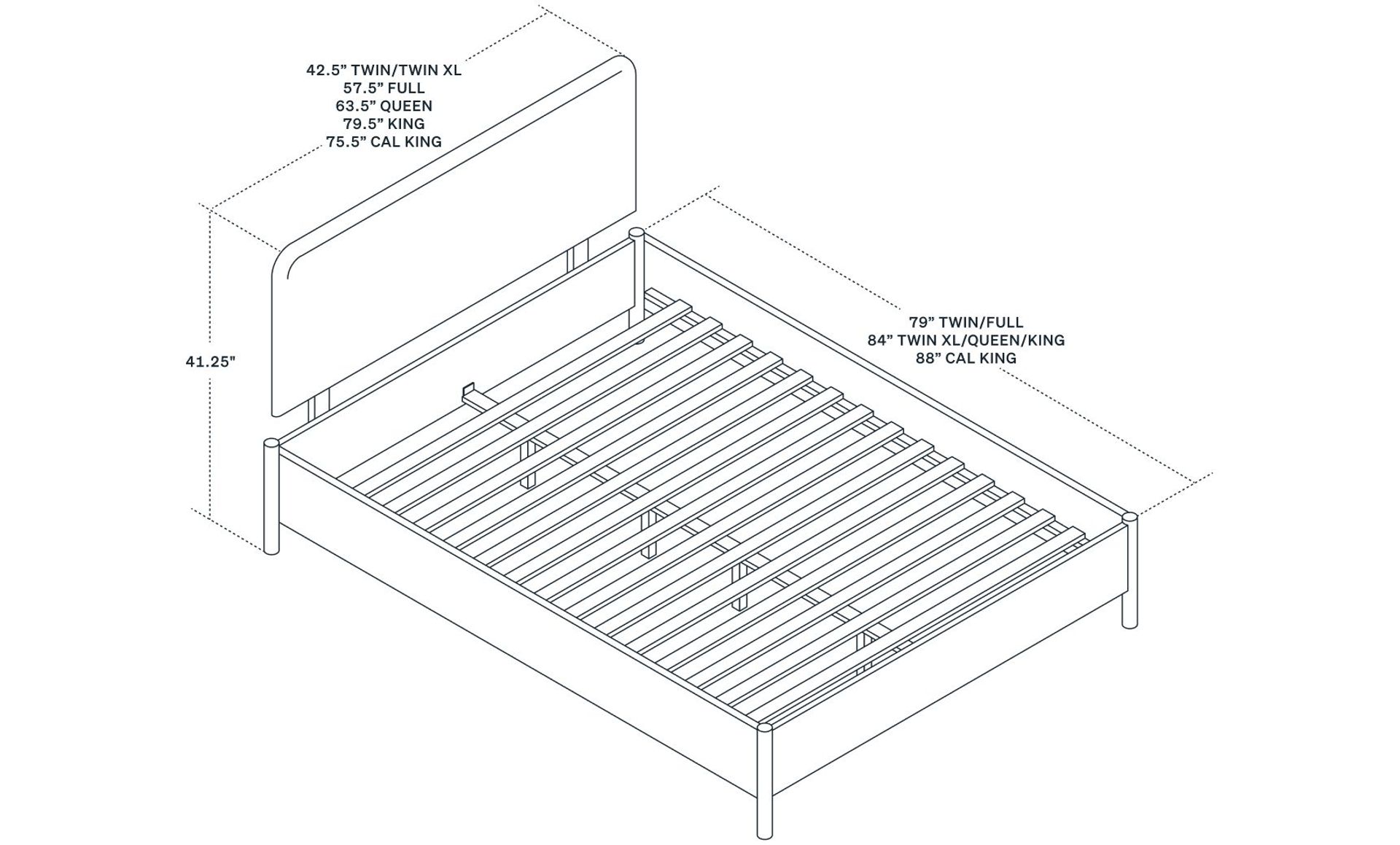 42.5” TWIN/TWIN XL
57.5” FULL
63.5” QUEEN
79.5” KING
75.5” CAL KING

41.25"

79” TWIN/FULL
84” TWIN XL/QUEEN/KING
88” CAL KING