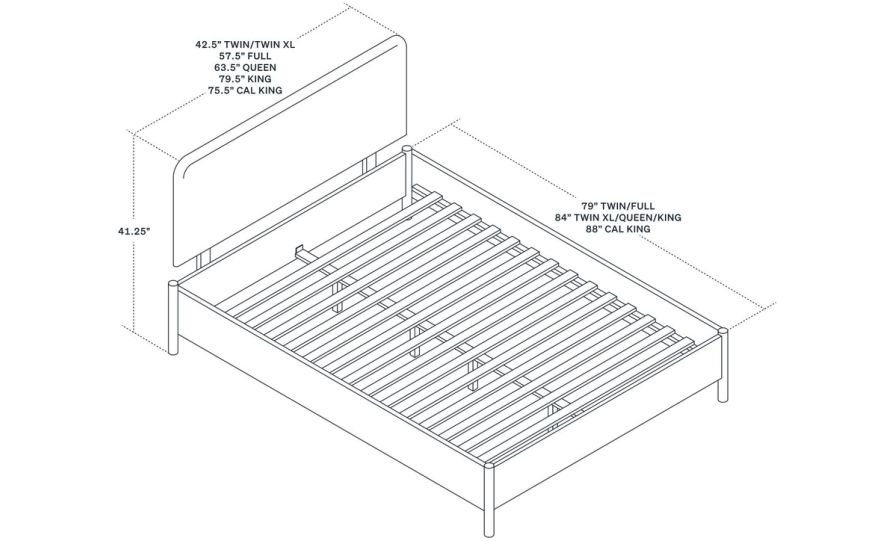 42.5" TWIN/TWIN XL
57.5" FULL
63.5" QUEEN
79.5" KING
75.5" CAL KING

41.25"

79" TWIN/FULL
84" TWIN XL/QUEEN/KING
88" CAL KING