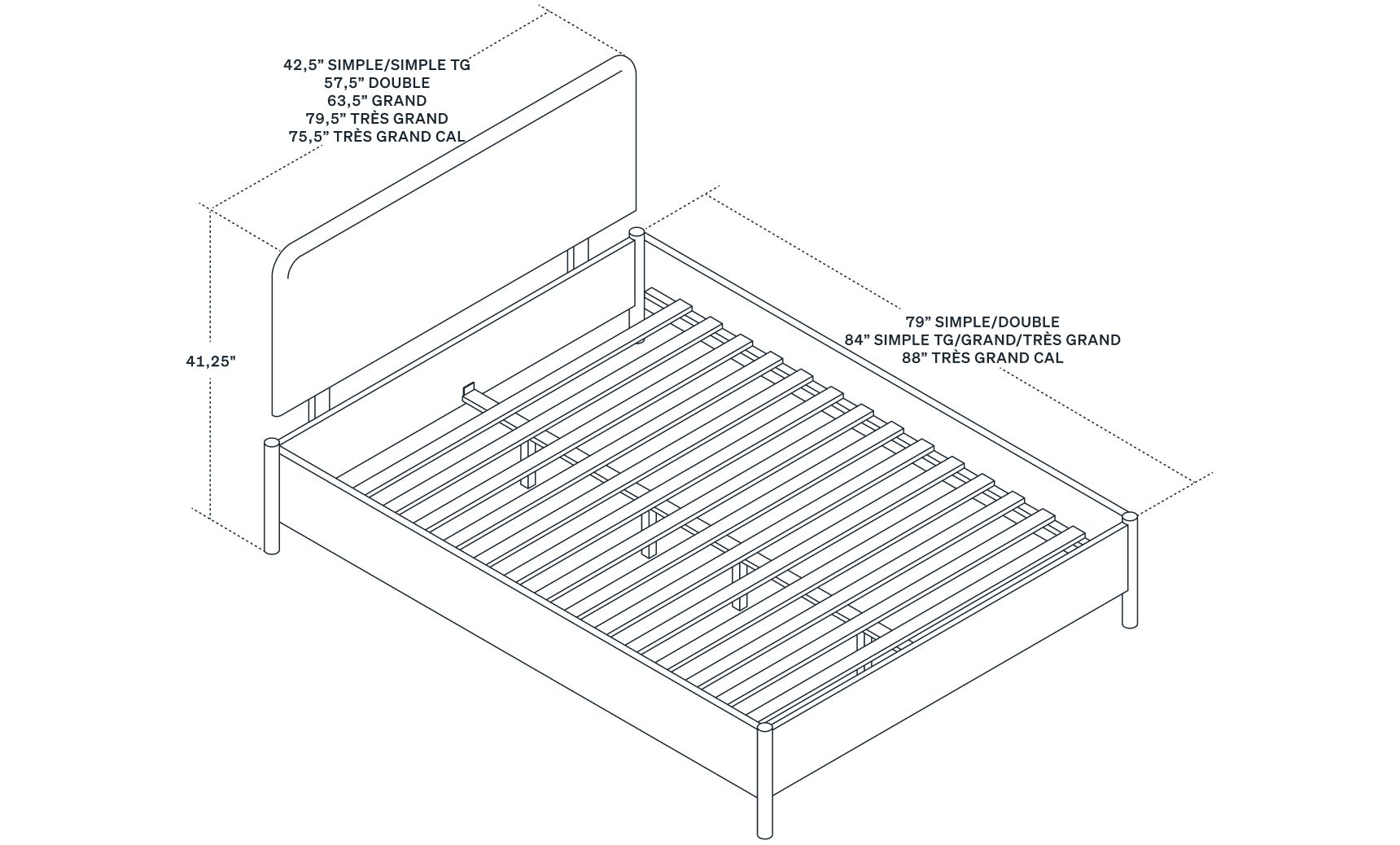 42,5” SIMPLE/SIMPLE TG
57,5” DOUBLE
63,5” GRAND
79,5” TRÈS GRAND
75,5” TRÈS GRAND CAL

41,25"

79” SIMPLE/DOUBLE
84” SIMPLE TG/GRAND/TRÈS GRAND
88” TRÈS GRAND CAL