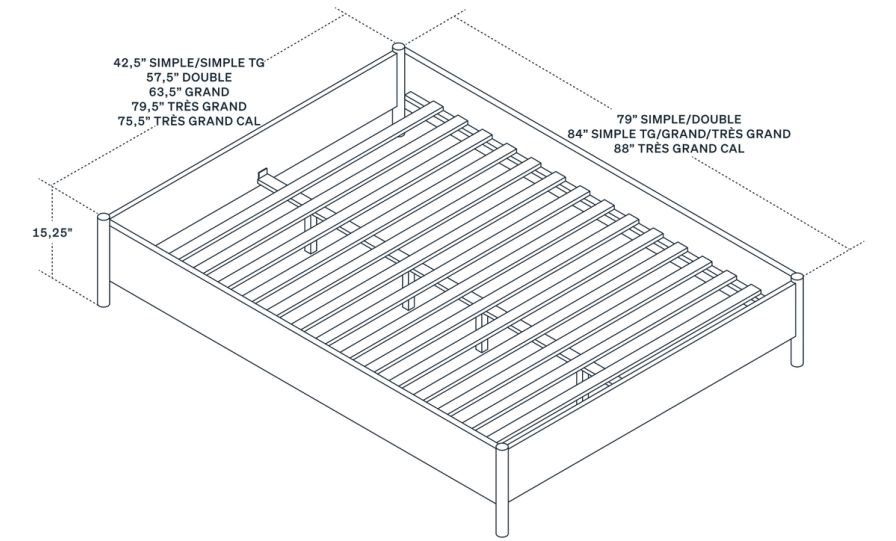 42,5" SIMPLE/SIMPLE TG
57,5" DOUBLE
63,5" GRAND
79,5" TRÈS GRAND
75,5" TRÈS GRAND CAL

79" SIMPLE/DOUBLE
84" SIMPLE TG/GRAND/TRÈS GRAND
88" TRÈS GRAND CAL

15,25"