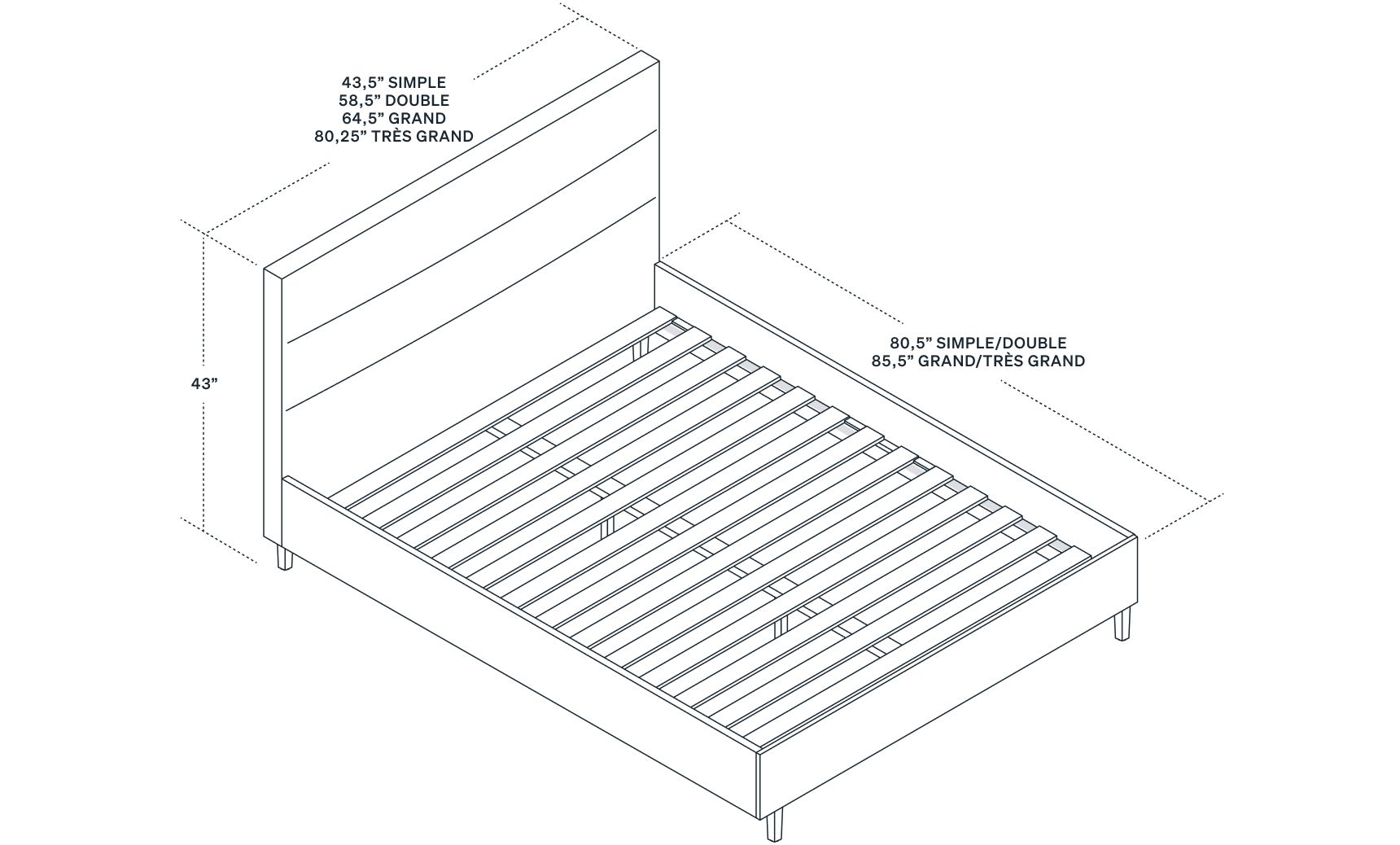 43,5” SIMPLE
58,5” DOUBLE
64,5” GRAND
80,25” TRÈS GRAND

43”

80,5” SIMPLE/DOUBLE
85,5” GRAND/TRÈS GRAND