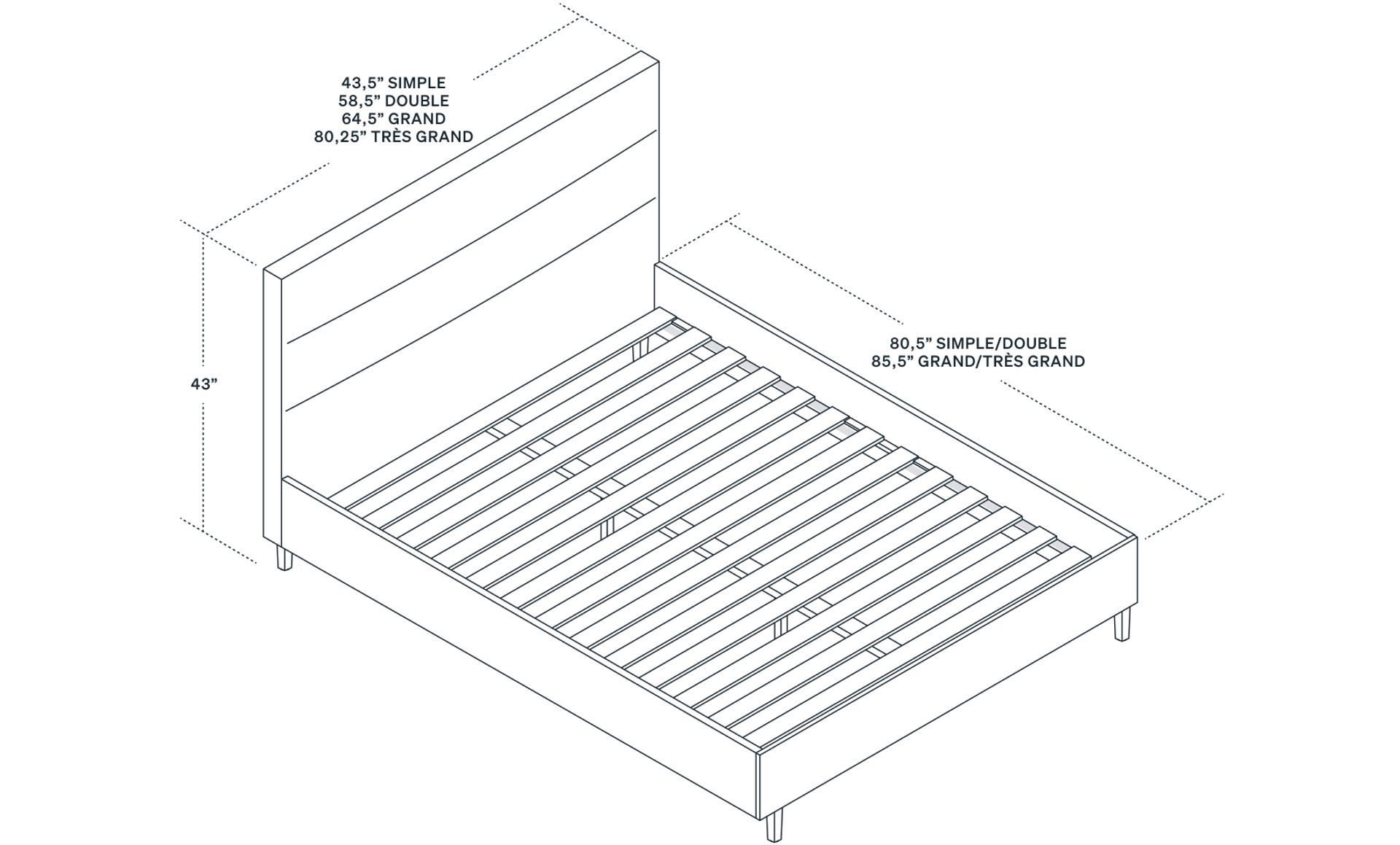 43,5” SIMPLE
58,5” DOUBLE
64,5” GRAND
80,25” TRÈS GRAND

43”

80,5” SIMPLE/DOUBLE
85,5” GRAND/TRÈS GRAND