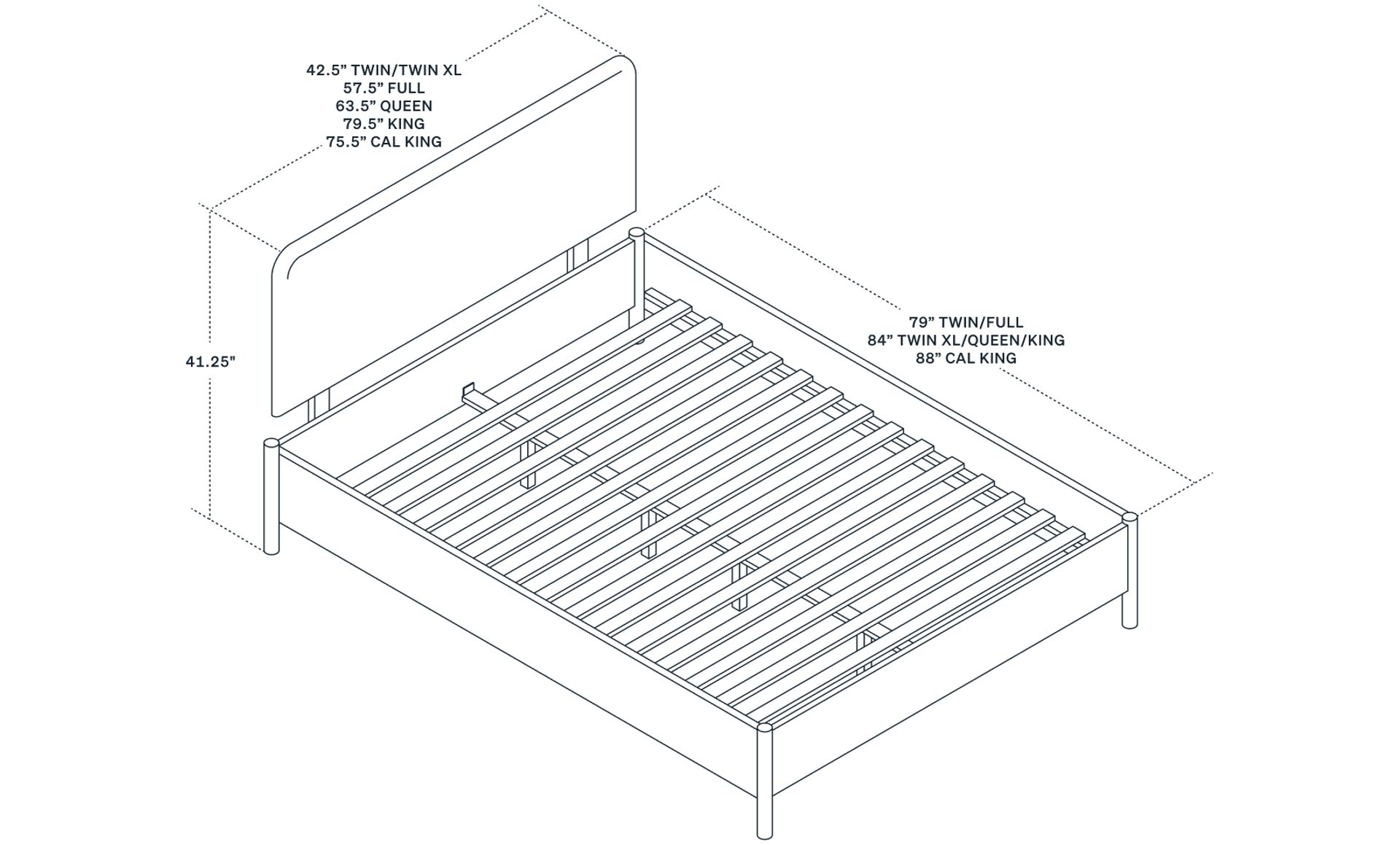 42.5” TWIN/TWIN XL
57.5” FULL
63.5” QUEEN
79.5” KING
75.5” CAL KING

41.25"

79” TWIN/FULL
84” TWIN XL/QUEEN/KING
88” CAL KING