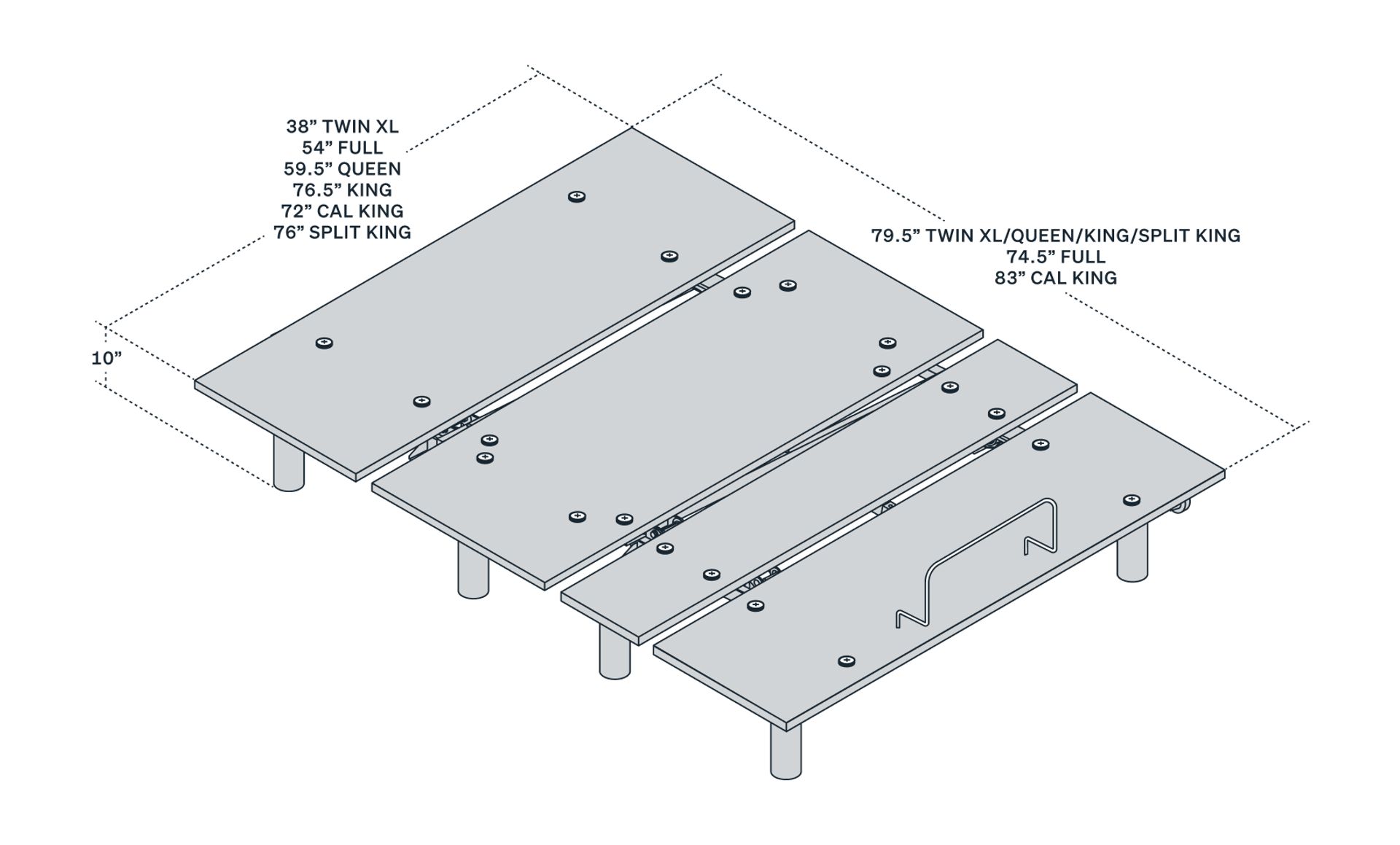 38” TWIN XL
54” FULL
59.5” QUEEN
76.5” KING
72” CAL KING
76” SPLIT KING

79.5” TWIN XL/QUEEN/KING/SPLIT KING
74.5” FULL
83” CAL KING

10”