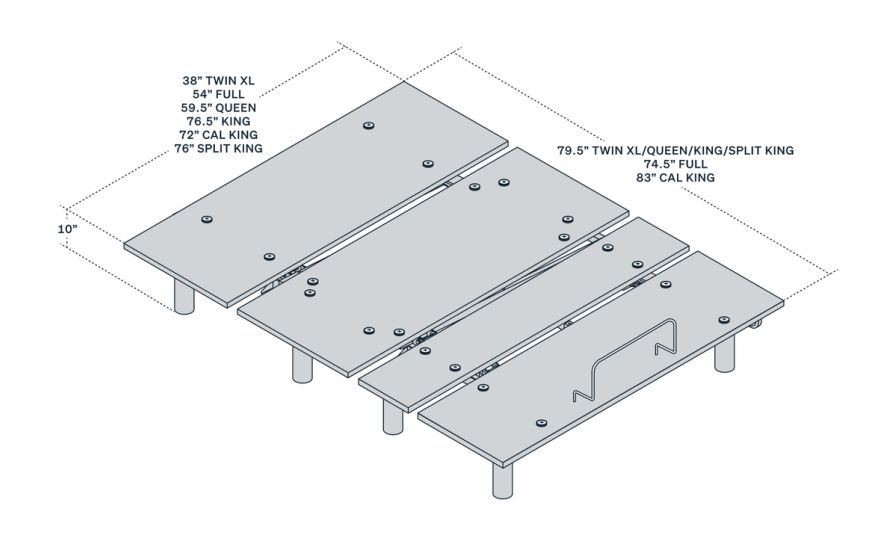 38" TWIN XL
54" FULL
59.5" QUEEN
76.5" KING
72" CAL KING
76" SPLIT KING

79.5" TWIN XL/QUEEN/KING/SPLIT KING
74.5" FULL
83" CAL KING

10"