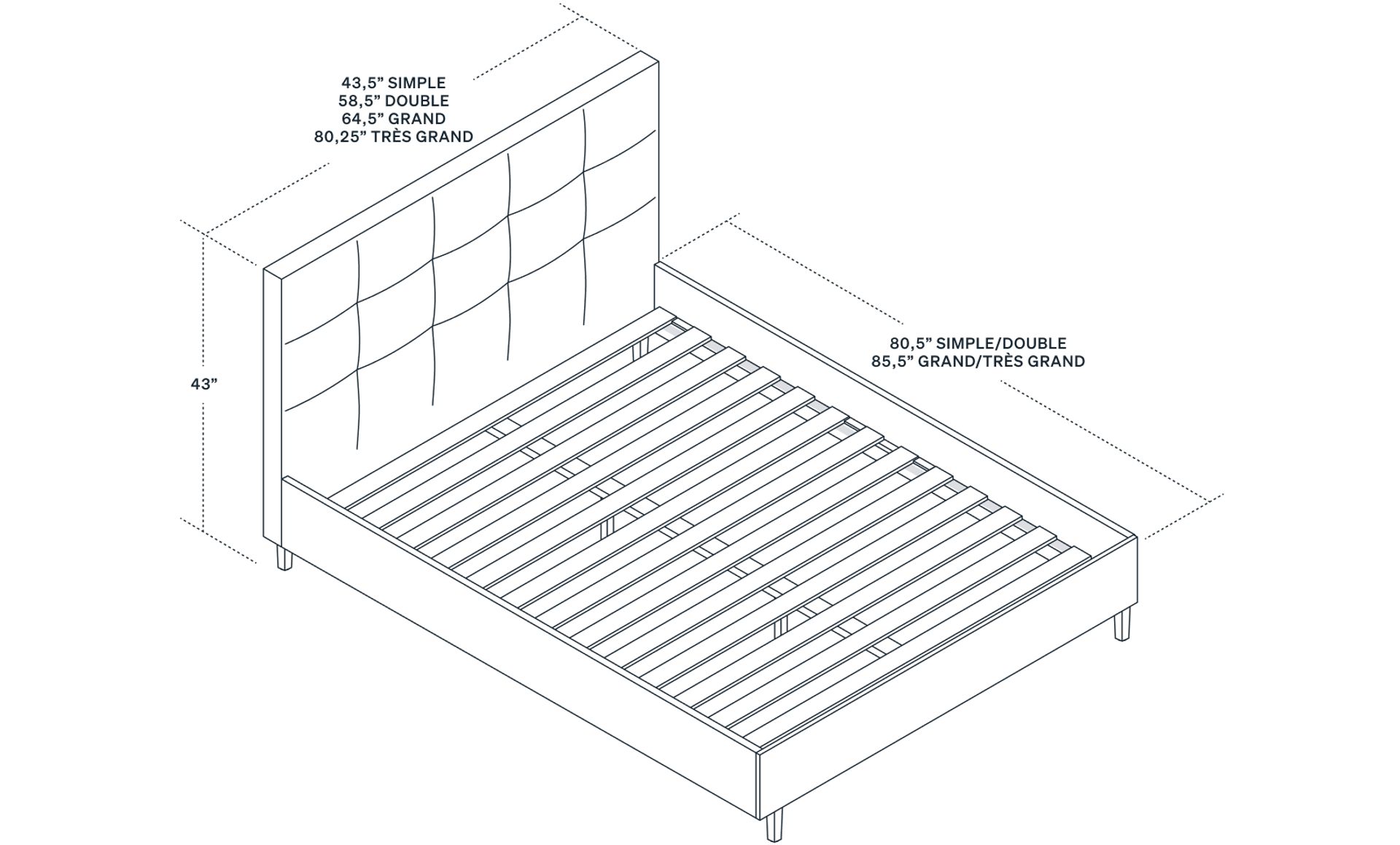 43,5” SIMPLE
58,5” DOUBLE
64,5” GRAND
80,25” TRÈS GRAND

43”

80,5” SIMPLE/DOUBLE
85,5” GRAND/TRÈS GRAND