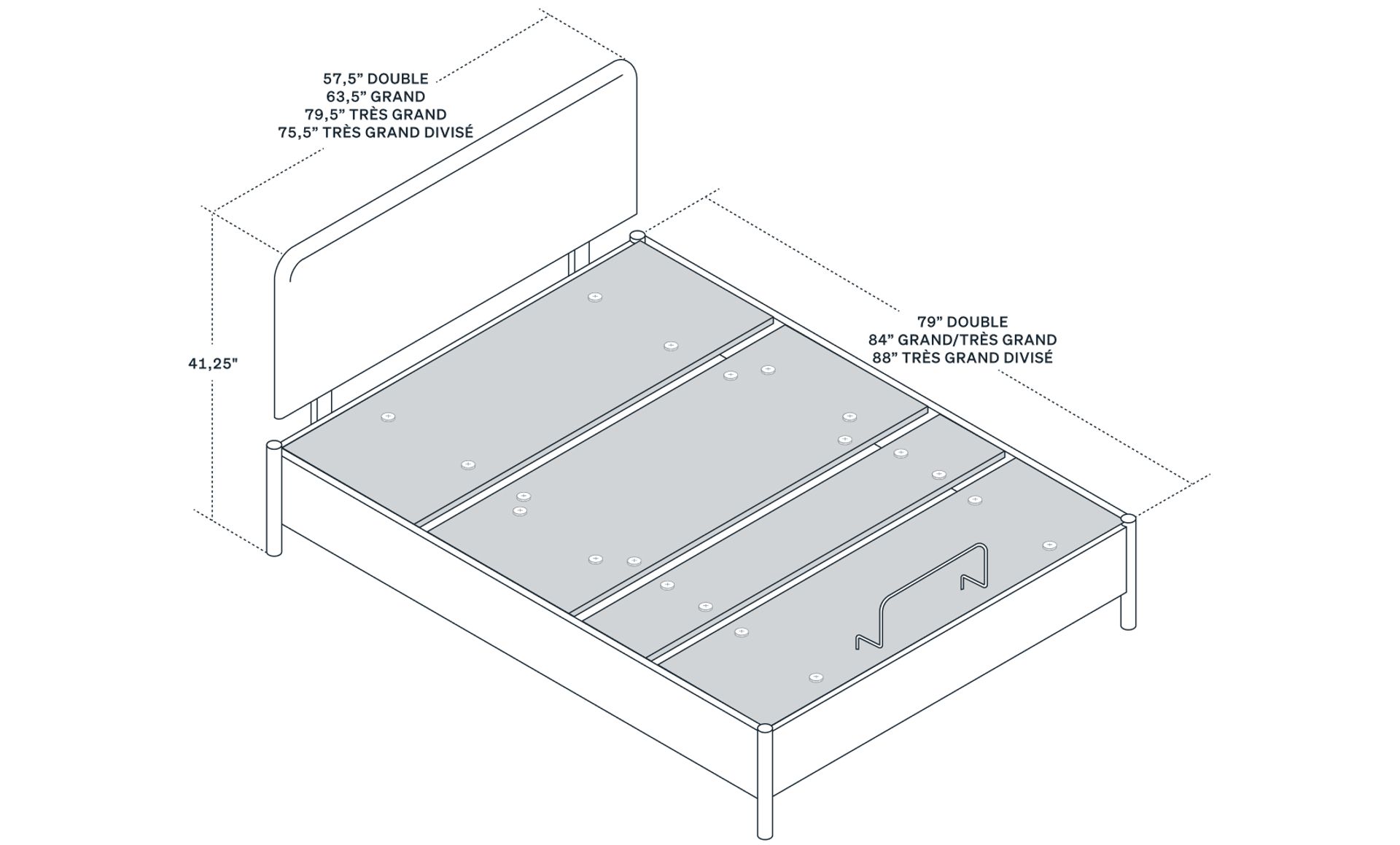 57,5” DOUBLE
63,5” GRAND
79,5” TRÈS GRAND
75,5” TRÈS GRAND DIVISÉ

41,25"

79” DOUBLE
84” GRAND/TRÈS GRAND
88” TRÈS GRAND DIVISÉ