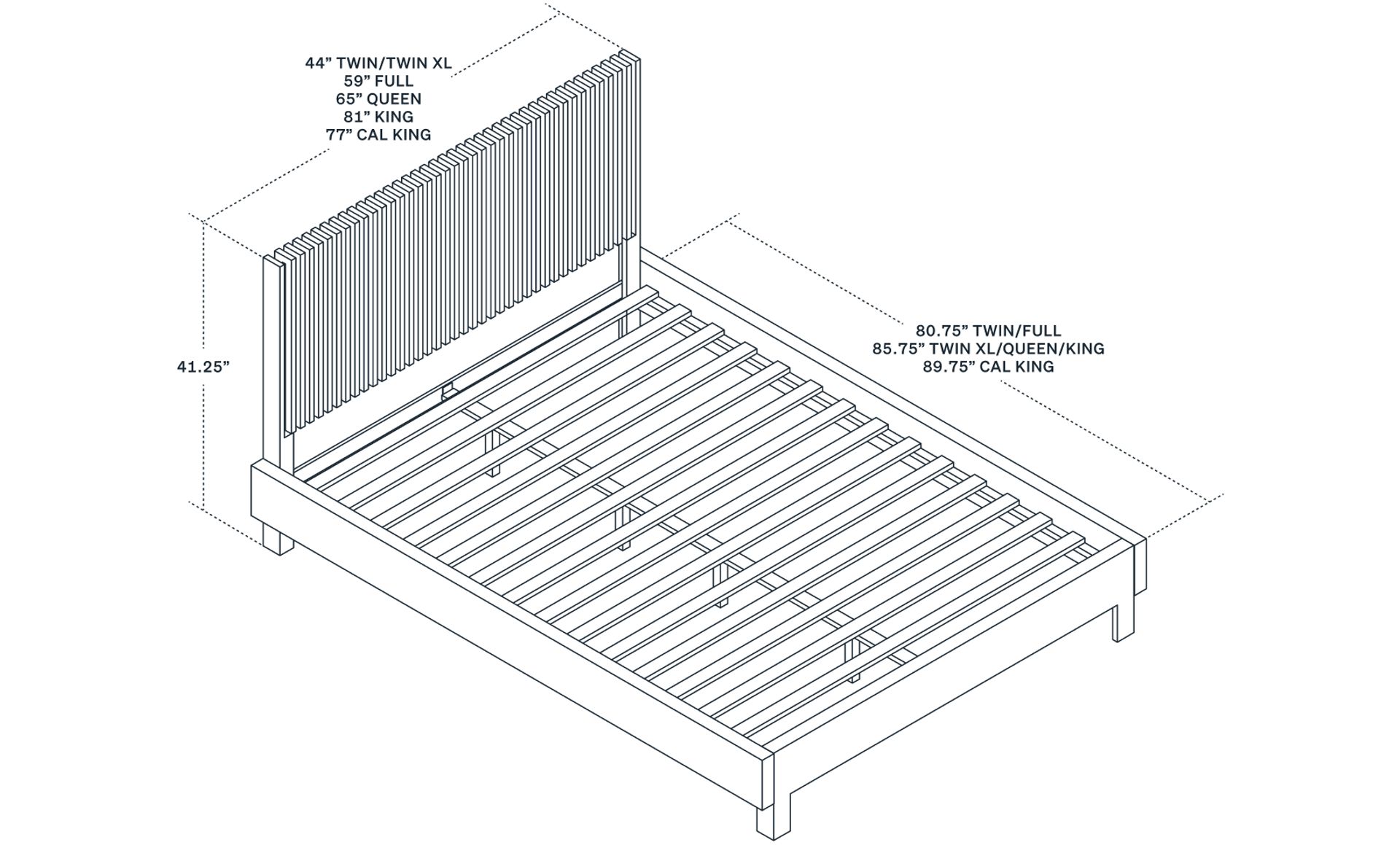 44” TWIN/TWIN XL
59” FULL
65” QUEEN
81” KING
77” CAL KING

41.25”

80.75” TWIN/FULL
85.75” TWIN XL/QUEEN/KING
89.75” CAL KING