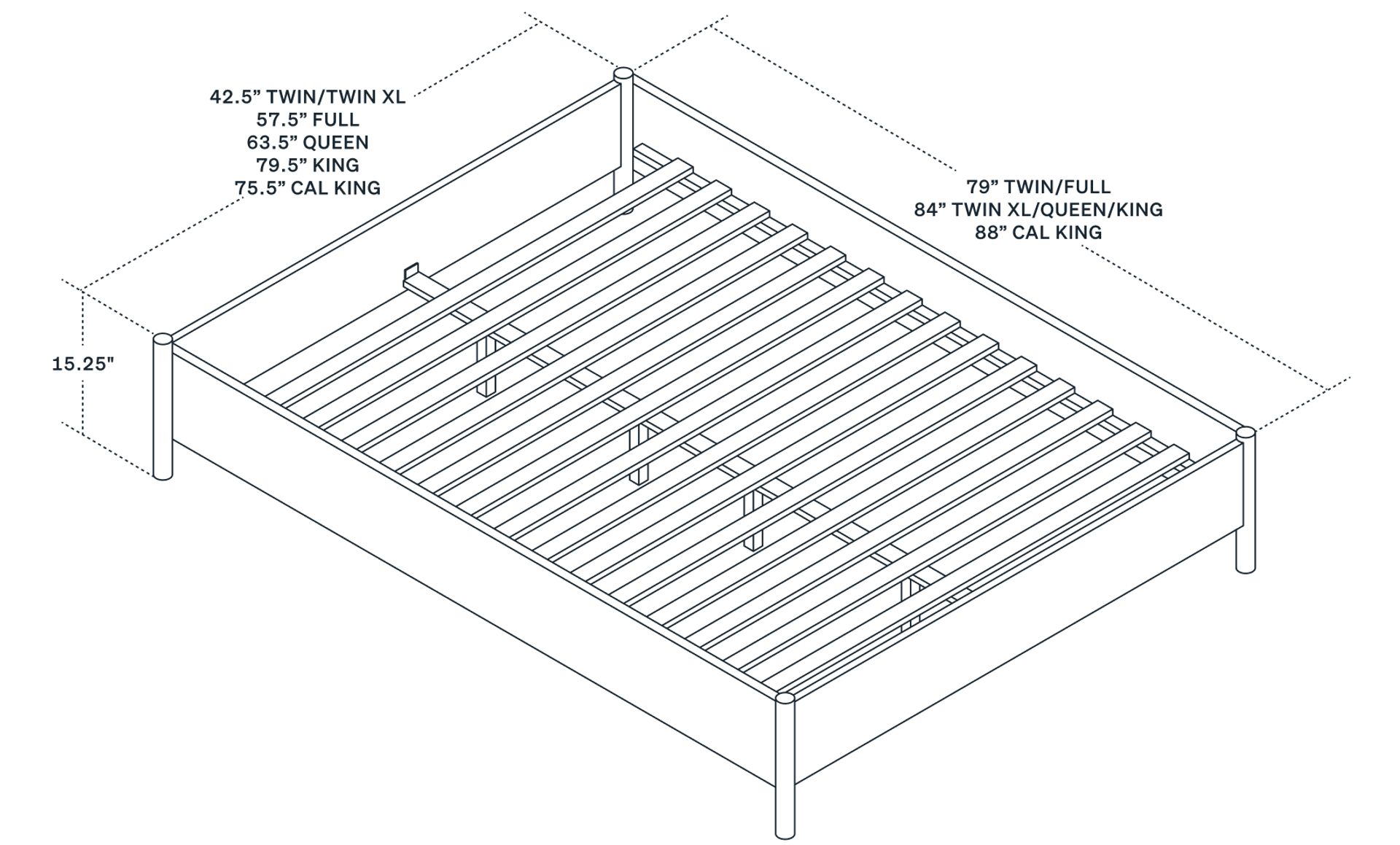 42.5” TWIN/TWIN XL
57.5” FULL
63.5” QUEEN
79.5” KING
75.5” CAL KING

79” TWIN/FULL
84” TWIN XL/QUEEN/KING
88” CAL KING

15.25"