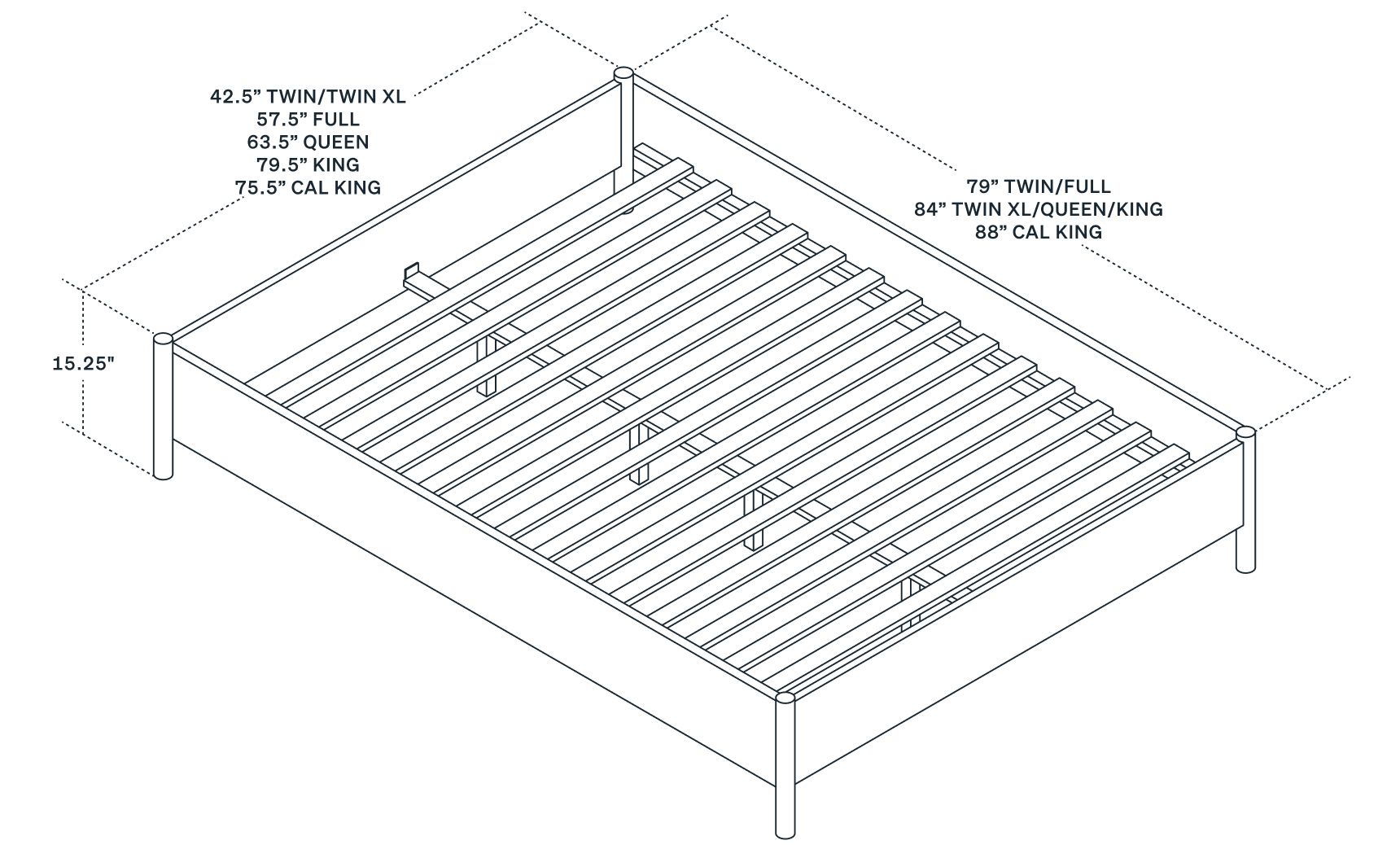 42.5” TWIN/TWIN XL
57.5” FULL
63.5” QUEEN
79.5” KING
75.5” CAL KING

79” TWIN/FULL
84” TWIN XL/QUEEN/KING
88” CAL KING

15.25"