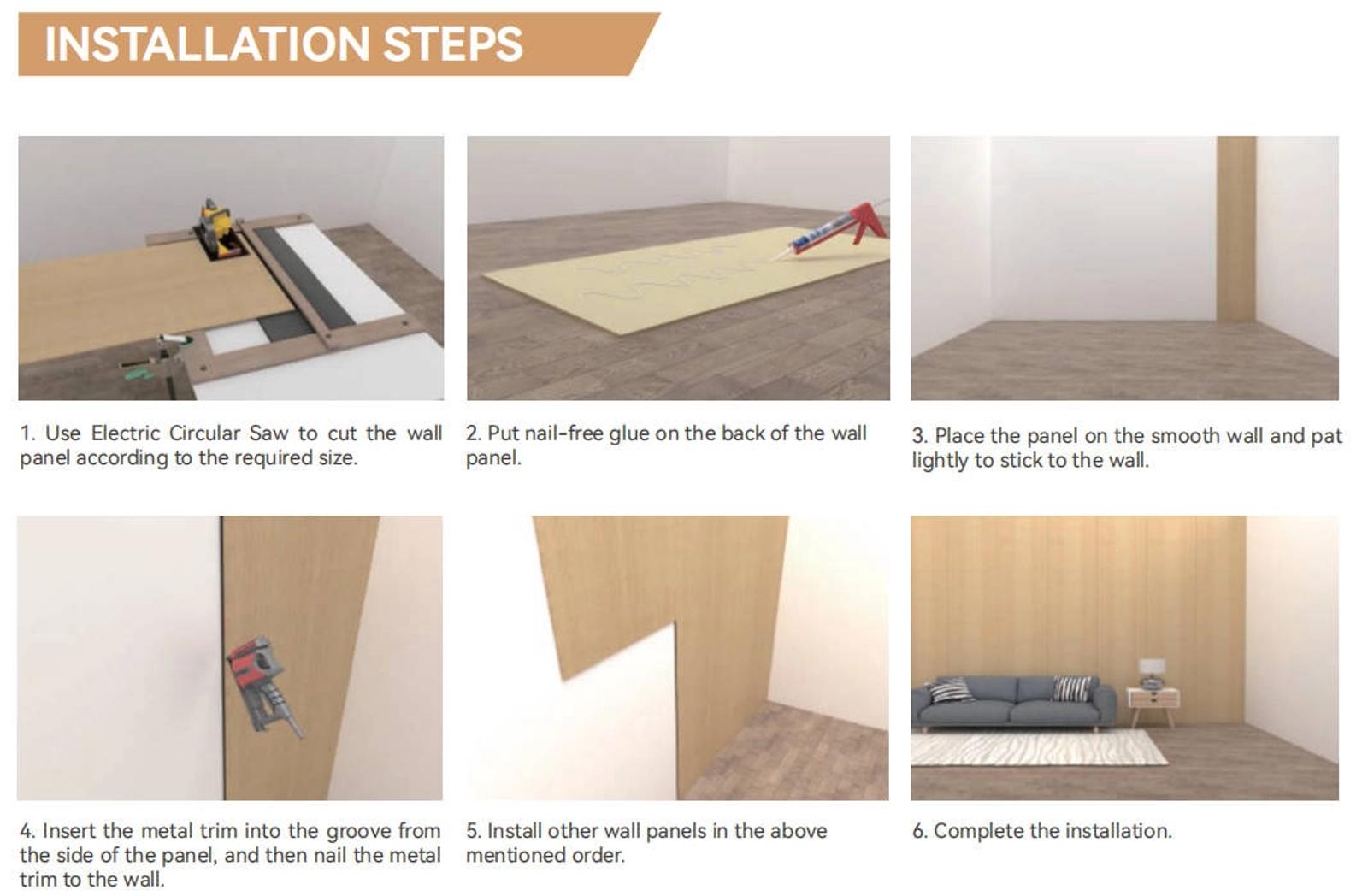 INSTALLATION STEPS

1. Use Electric Circular Saw to cut the wall panel according to the required size.

2. Put nail-free glue on the back of the wall panel.

3. Place the panel on the smooth wall and pat lightly to stick to the wall.

4. Insert the metal trim into the groove from the side of the panel, and then nail the metal trim to the wall.

5. Install other wall panels in the above mentioned order.

6. Complete the installation.