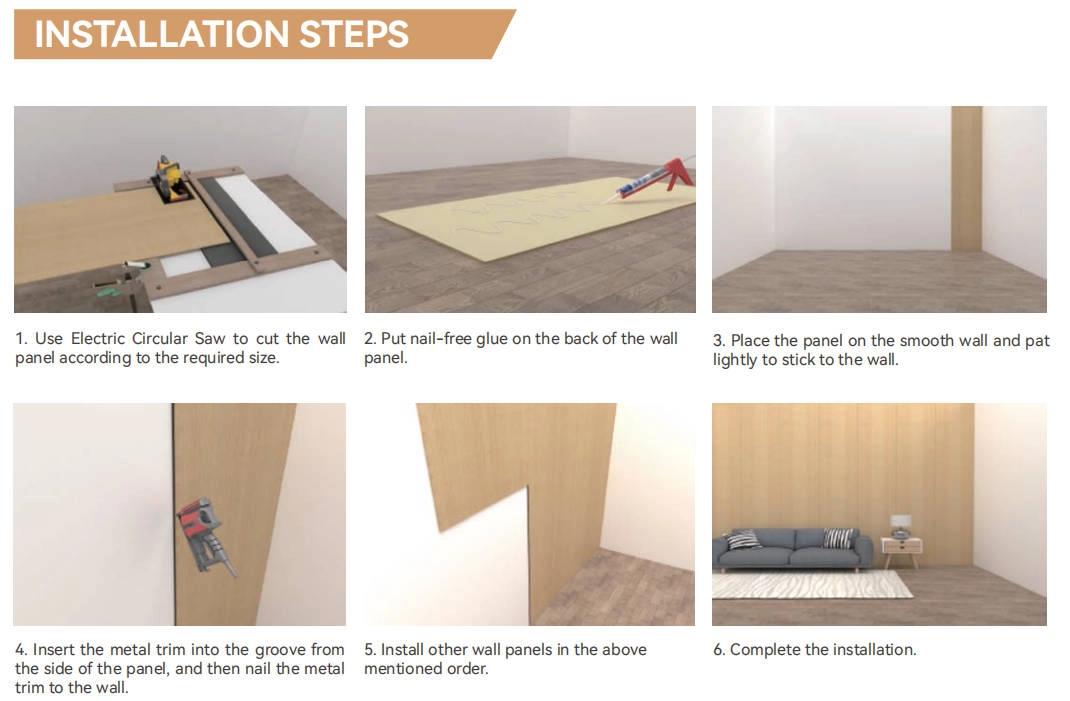 INSTALLATION STEPS

1. Use Electric Circular Saw to cut the wall panel according to the required size.

2. Put nail-free glue on the back of the wall panel.

3. Place the panel on the smooth wall and pat lightly to stick to the wall.

4. Insert the metal trim into the groove from the side of the panel, and then nail the metal trim to the wall.

5. Install other wall panels in the above mentioned order.

6. Complete the installation.