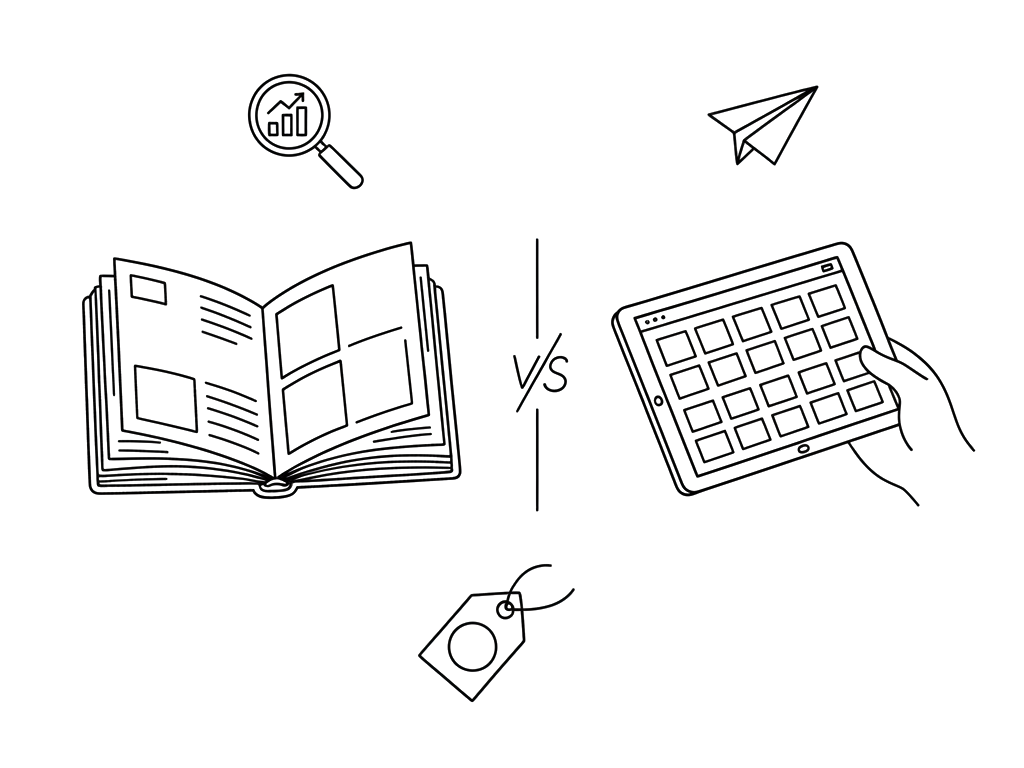 VS