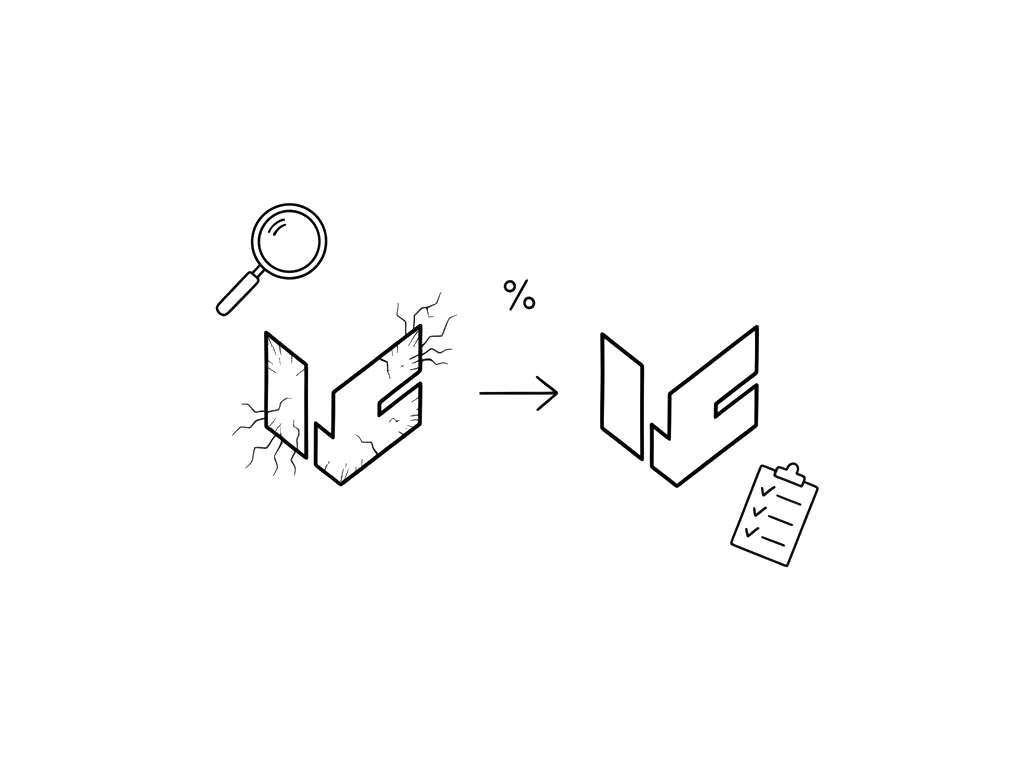 %