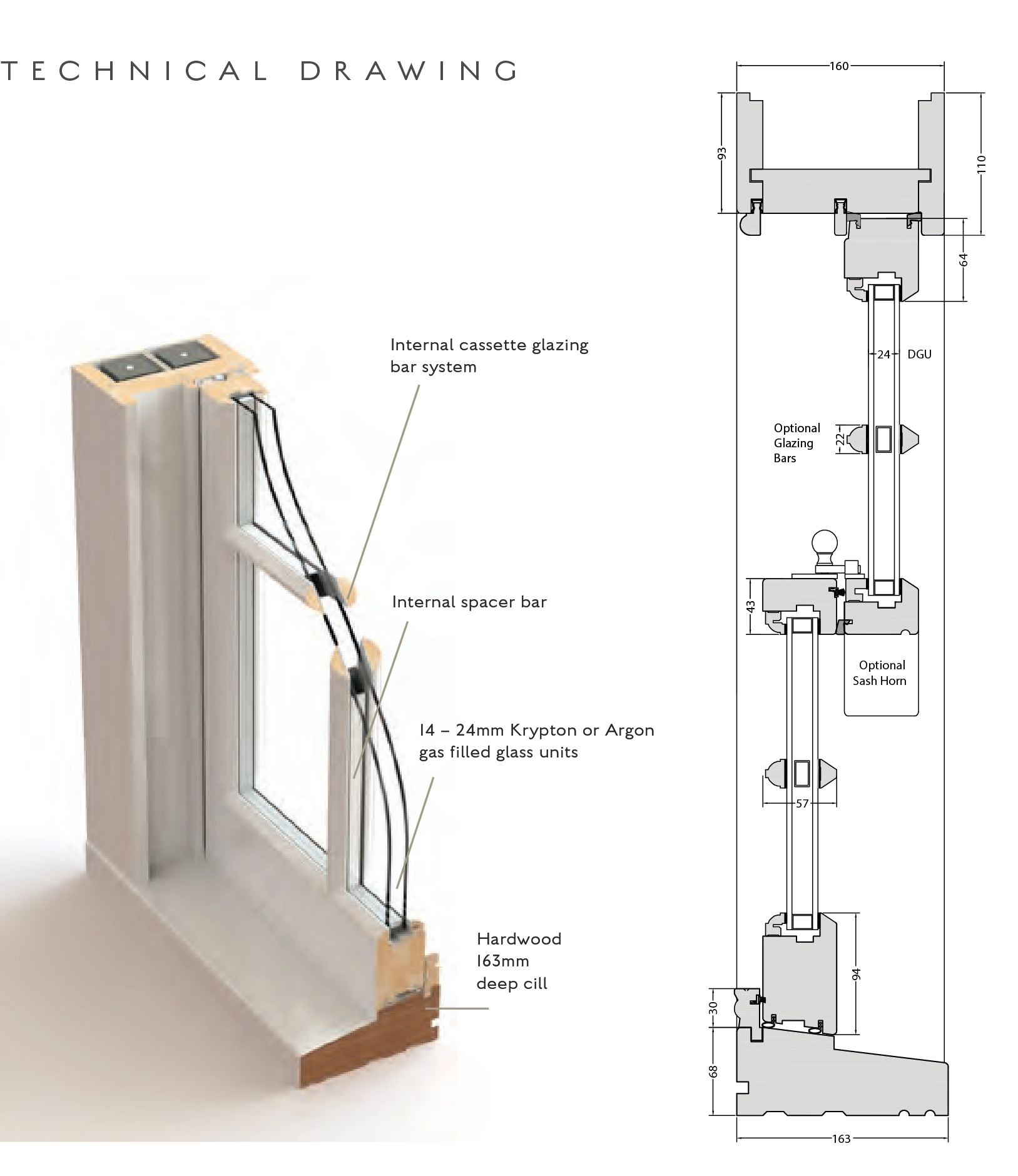 TECHNICAL DRAWING

Internal cassette glazing bar system

Internal spacer bar

14 – 24mm Krypton or Argon gas filled glass units

Hardwood 163mm deep cill

160

93

110

64

24 DGU

Optional Glazing Bars

22

43

Optional Sash Horn

57

94

30

68

163