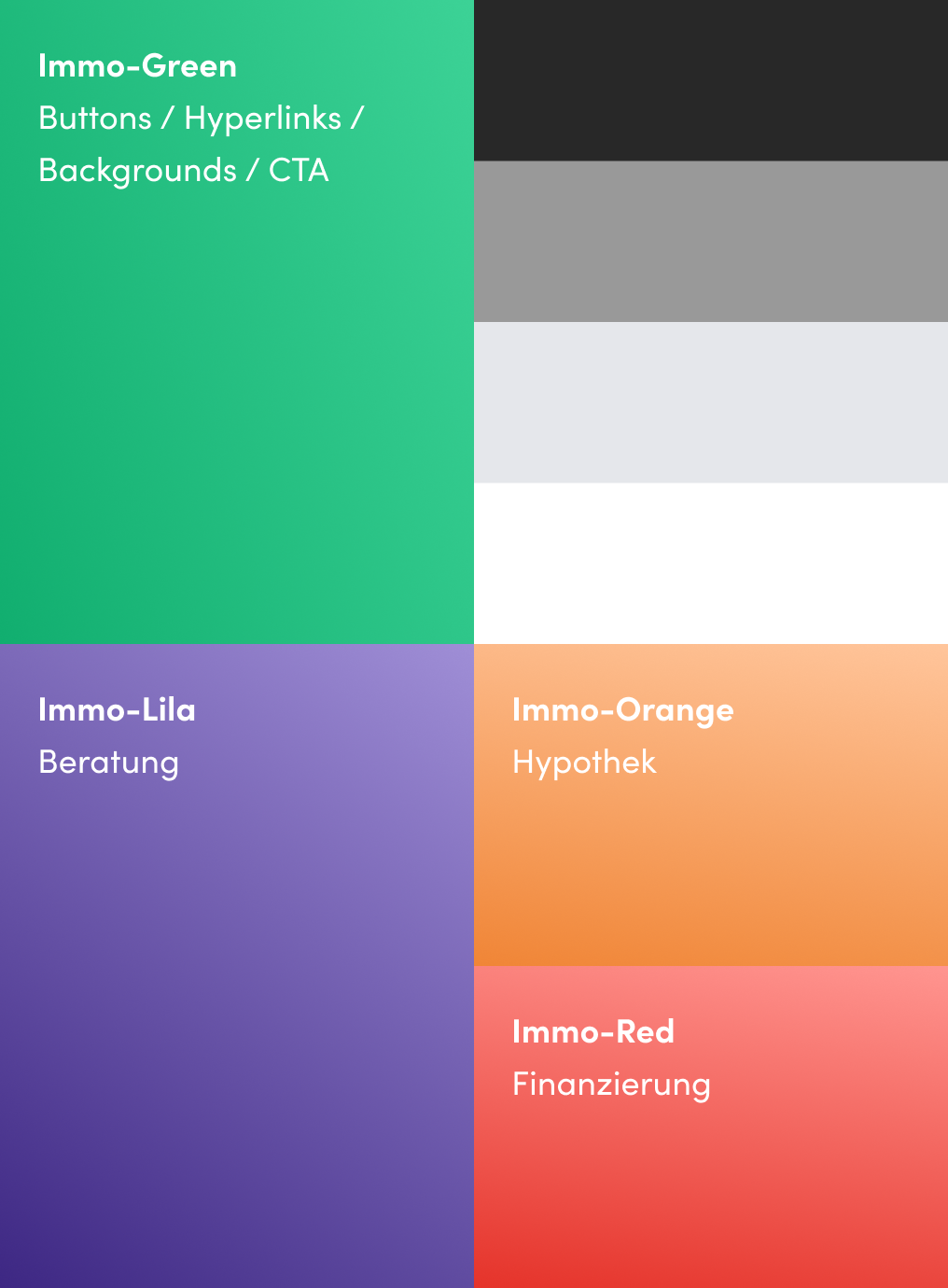 Immo-Green
Buttons / Hyperlinks / Backgrounds / CTA

Immo-Lila
Beratung

Immo-Orange
Hypothek

Immo-Red
Finanzierung