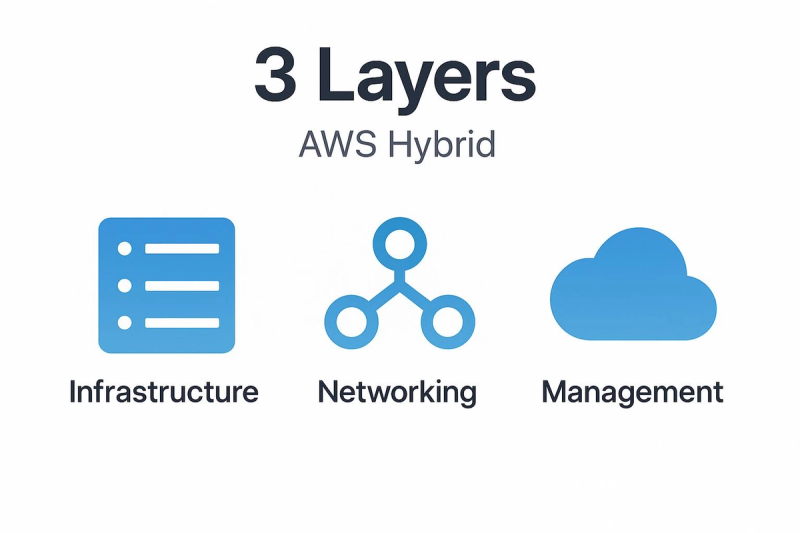 3 Layers
AWS Hybrid

Infrastructure
Networking
Management