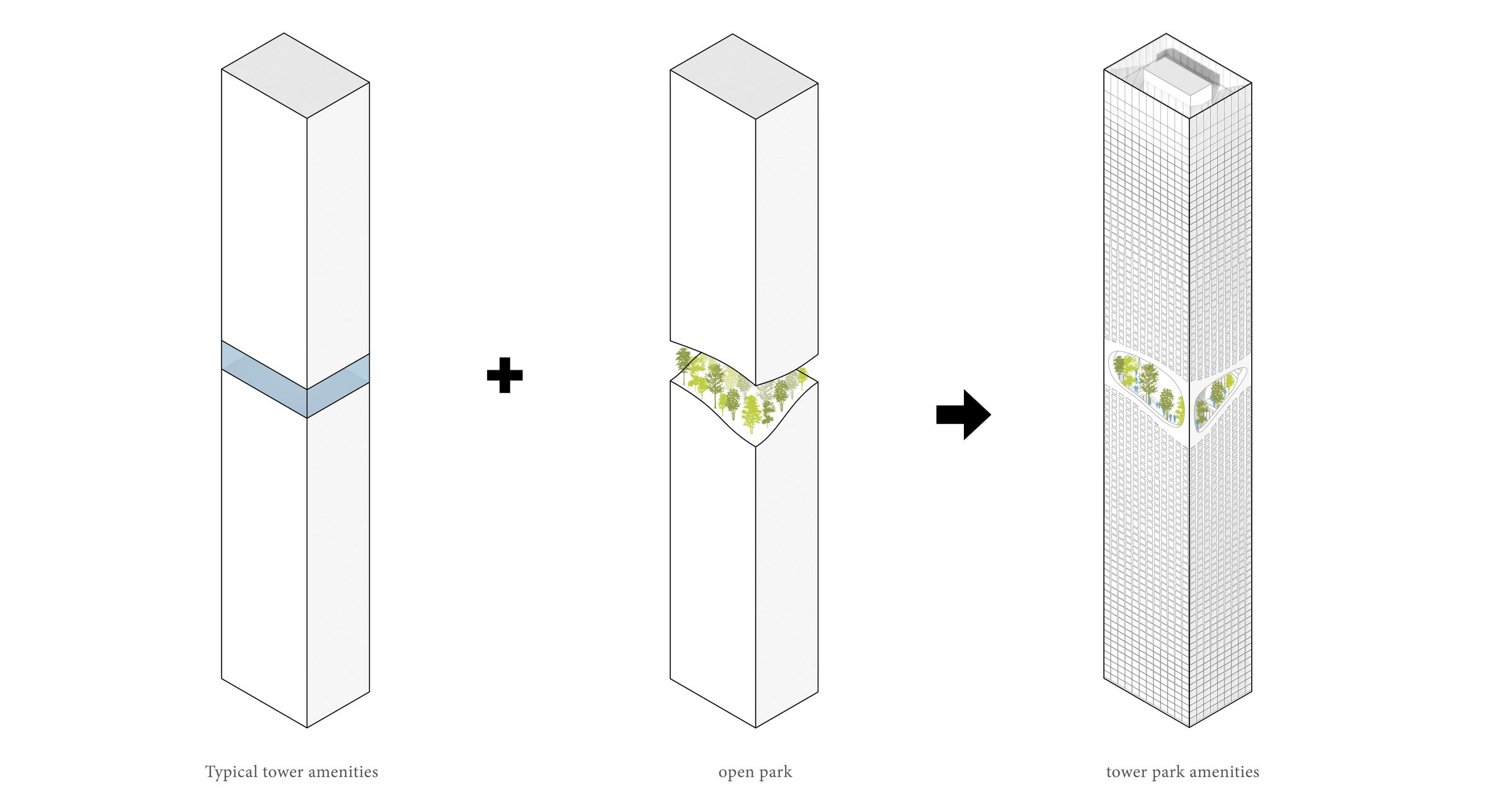 Typical tower amenities

open park

tower park amenities