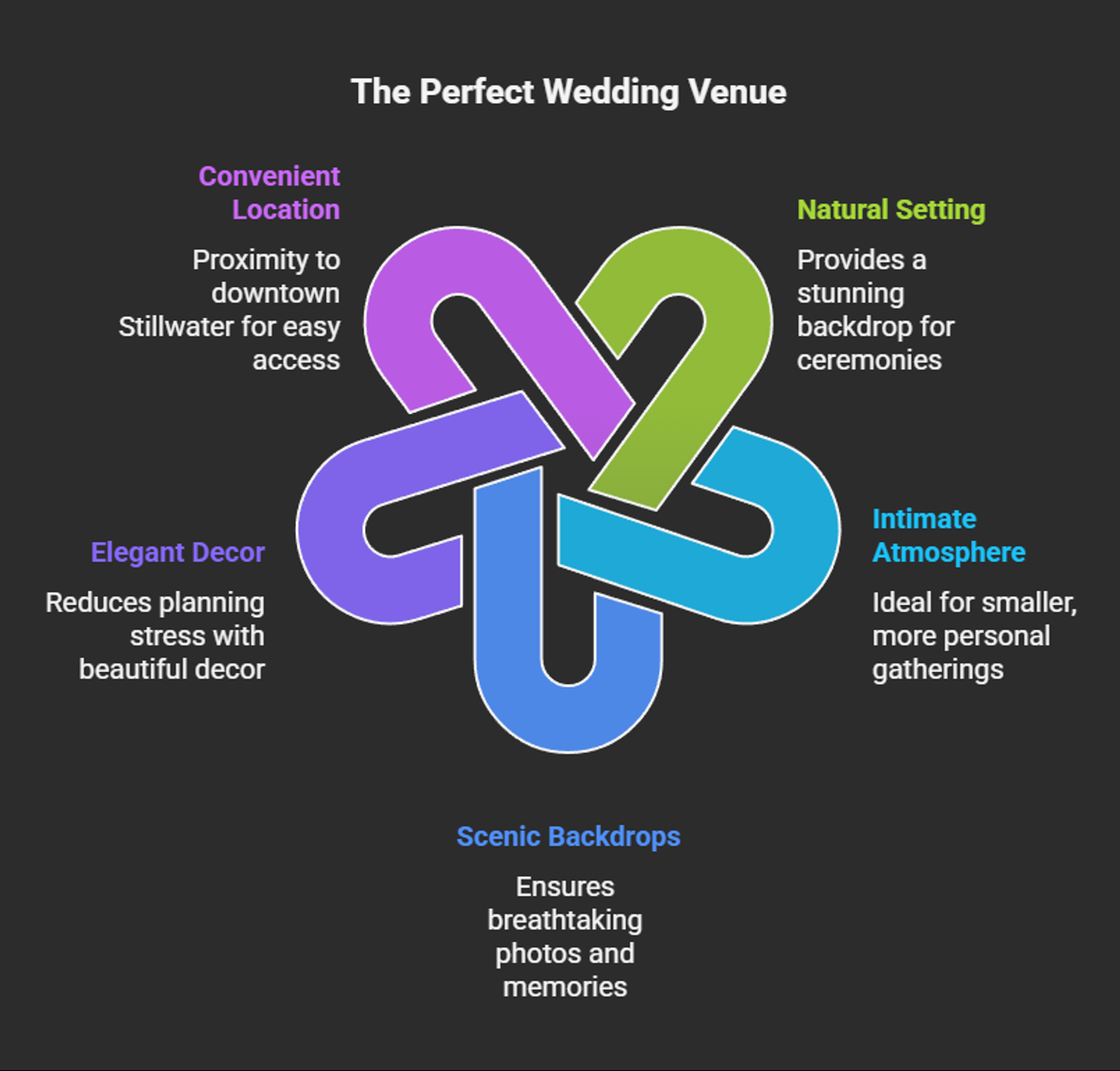 The Perfect Wedding Venue

Convenient Location

Proximity to downtown Stillwater for easy access

Natural Setting

Provides a stunning backdrop for ceremonies

Elegant Decor

Reduces planning stress with beautiful decor

Intimate Atmosphere

Ideal for smaller, more personal gatherings

Scenic Backdrops

Ensures breathtaking photos and memories